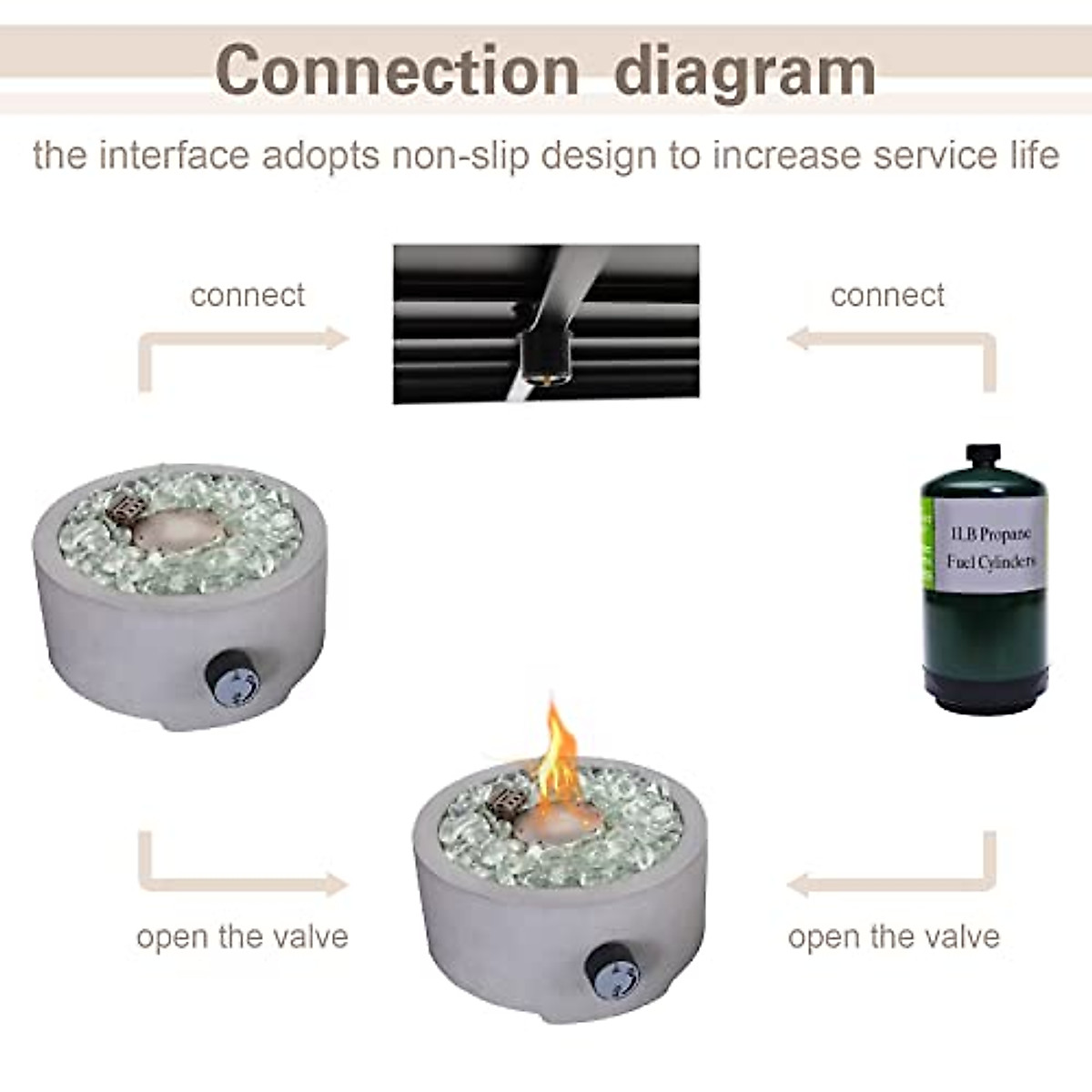 Connection diagram

the interface adopts non-slip design to increase service life

connect

connect

1LB Propane
Fuel Cylinders

open the valve

open the valve