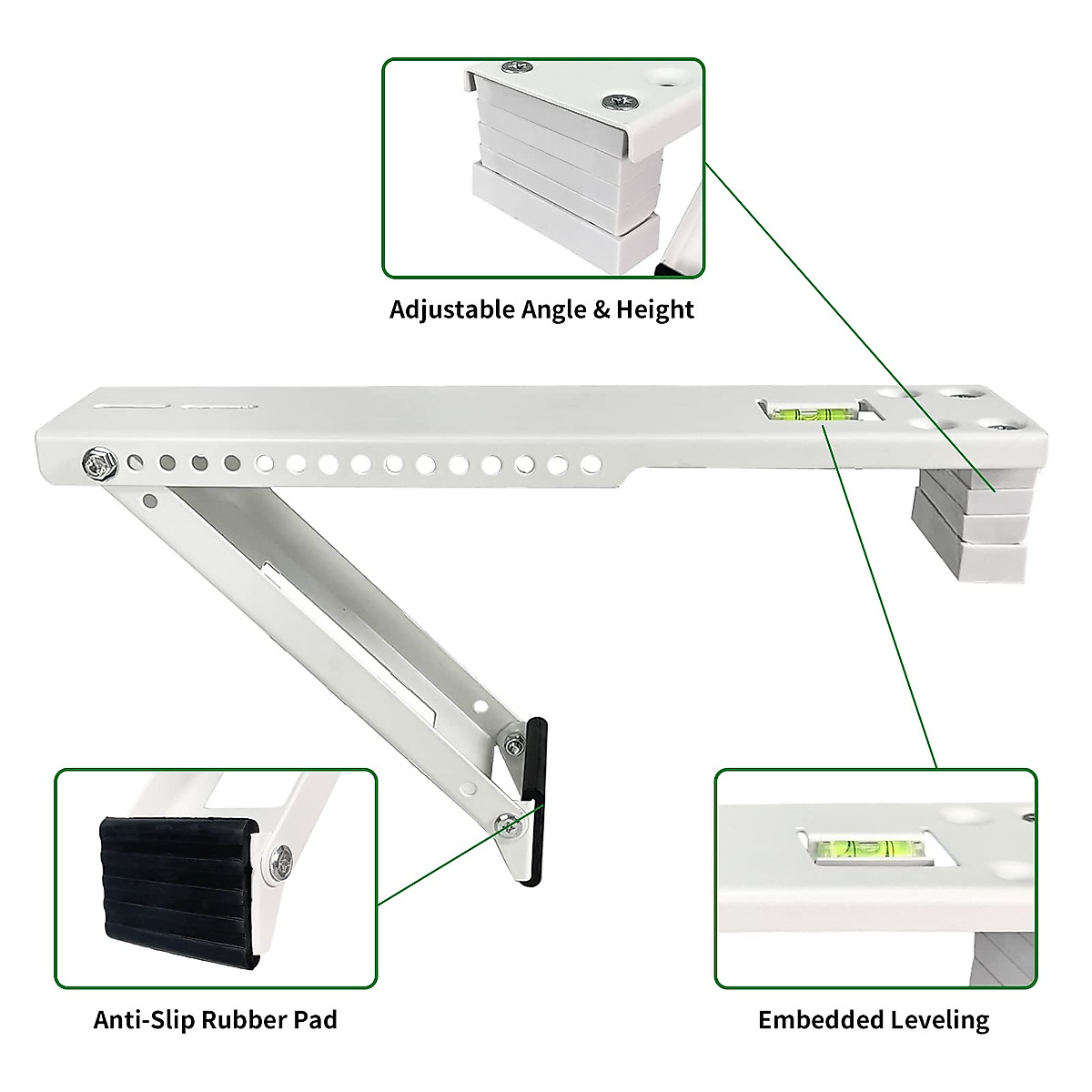 Adjustable Angle & Height

Anti-Slip Rubber Pad

Embedded Leveling