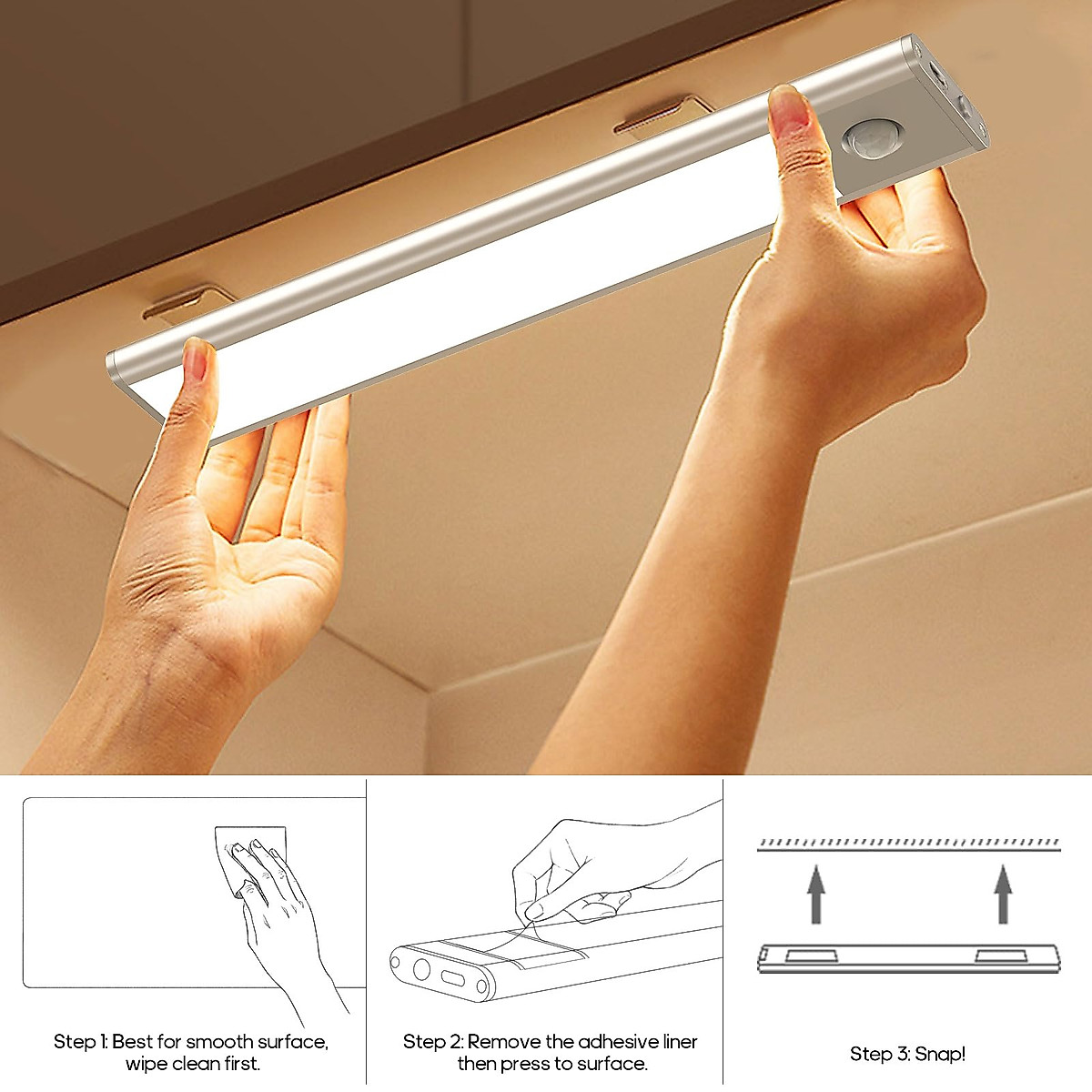 Step 1: Best for smooth surface, wipe clean first.

Step 2: Remove the adhesive liner then press to surface.

Step 3: Snap!