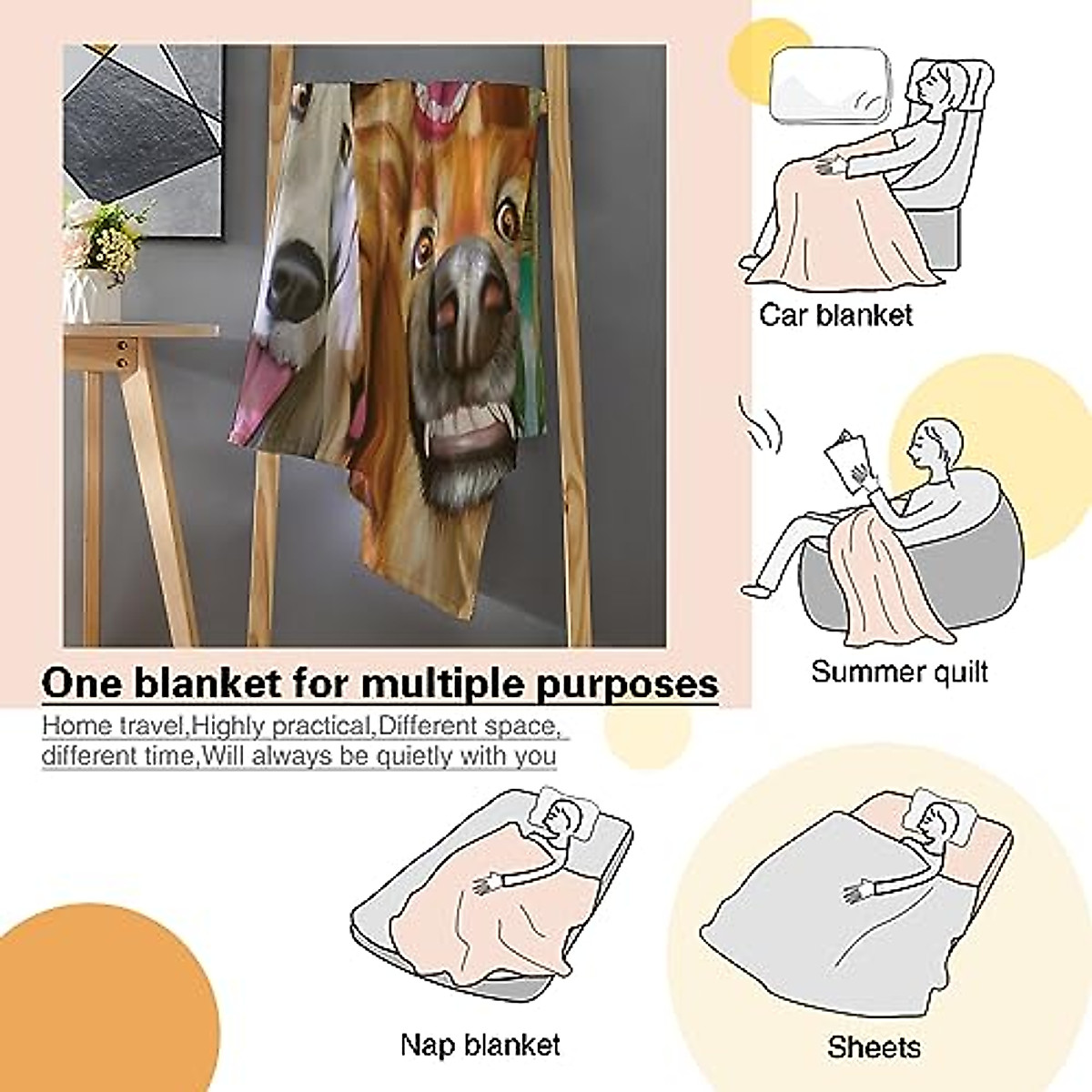 Car blanket

Summer quilt

One blanket for multiple purposes

Home travel,Highly practical,Different space, different time,Will always be quietly with you

Nap blanket

Sheets