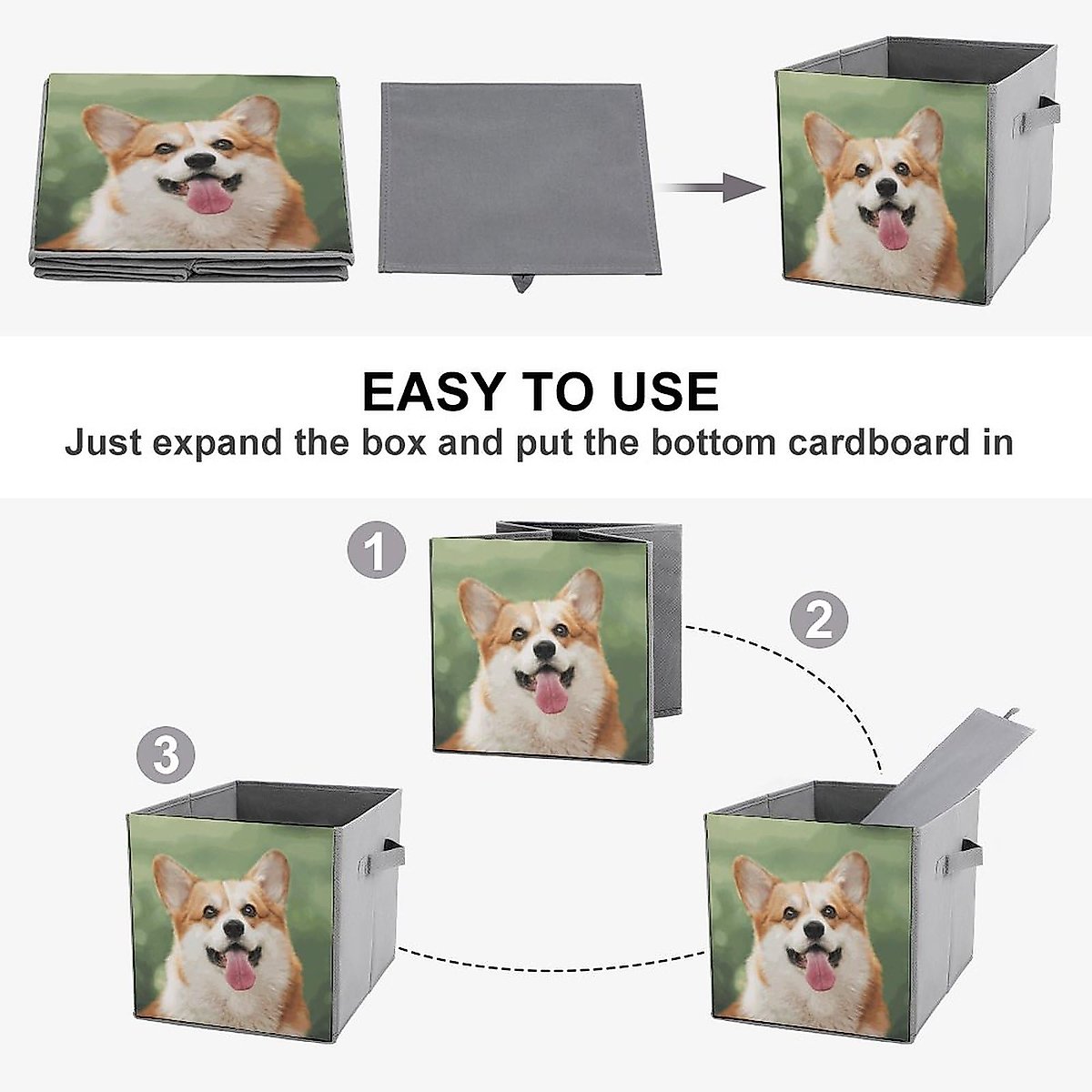 EASY TO USE
Just expand the box and put the bottom cardboard in

1

2

3