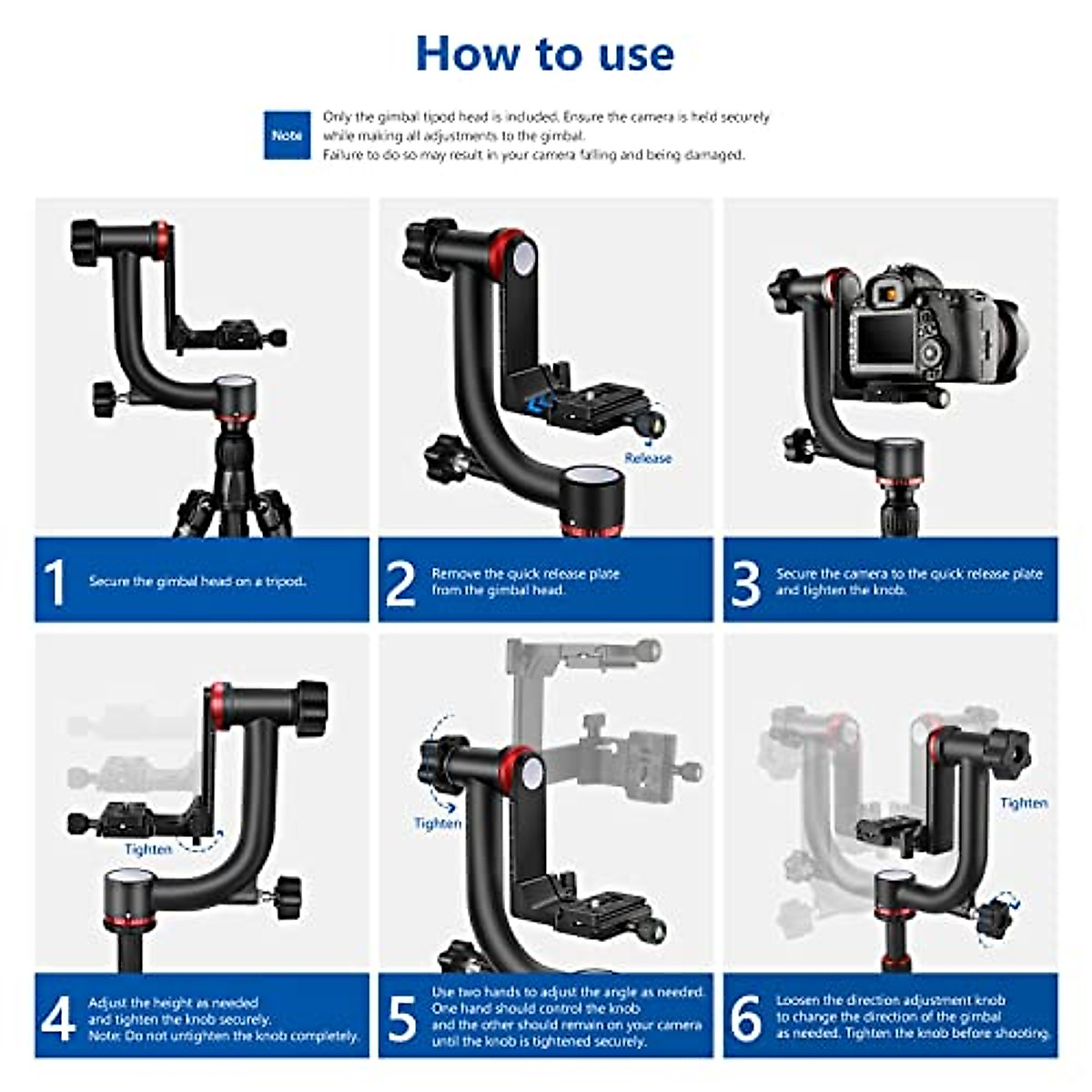 How to use

Note

Only the gimbal tipod head is included. Ensure the camera is held securely while making all adjustments to the gimbal.
Failure to do so may result in your camera falling and being damaged.

Release

1 Secure the gimbal head on a tripod.

2 Remove the quick release plate from the gimbal head.

3 Secure the camera to the quick release plate and tighten the knob.

Tighten

Tighten

Tighten

4 Adjust the height as needed and tighten the knob securely.
Note: Do not untighten the knob completely.

5 Use two hands to adjust the angle as needed. One hand should control the knob and the other should remain on your camera until the knob is tightened securely.

6 Loosen the direction adjustment knob to change the direction of the gimbal as needed. Tighten the knob before shooting.