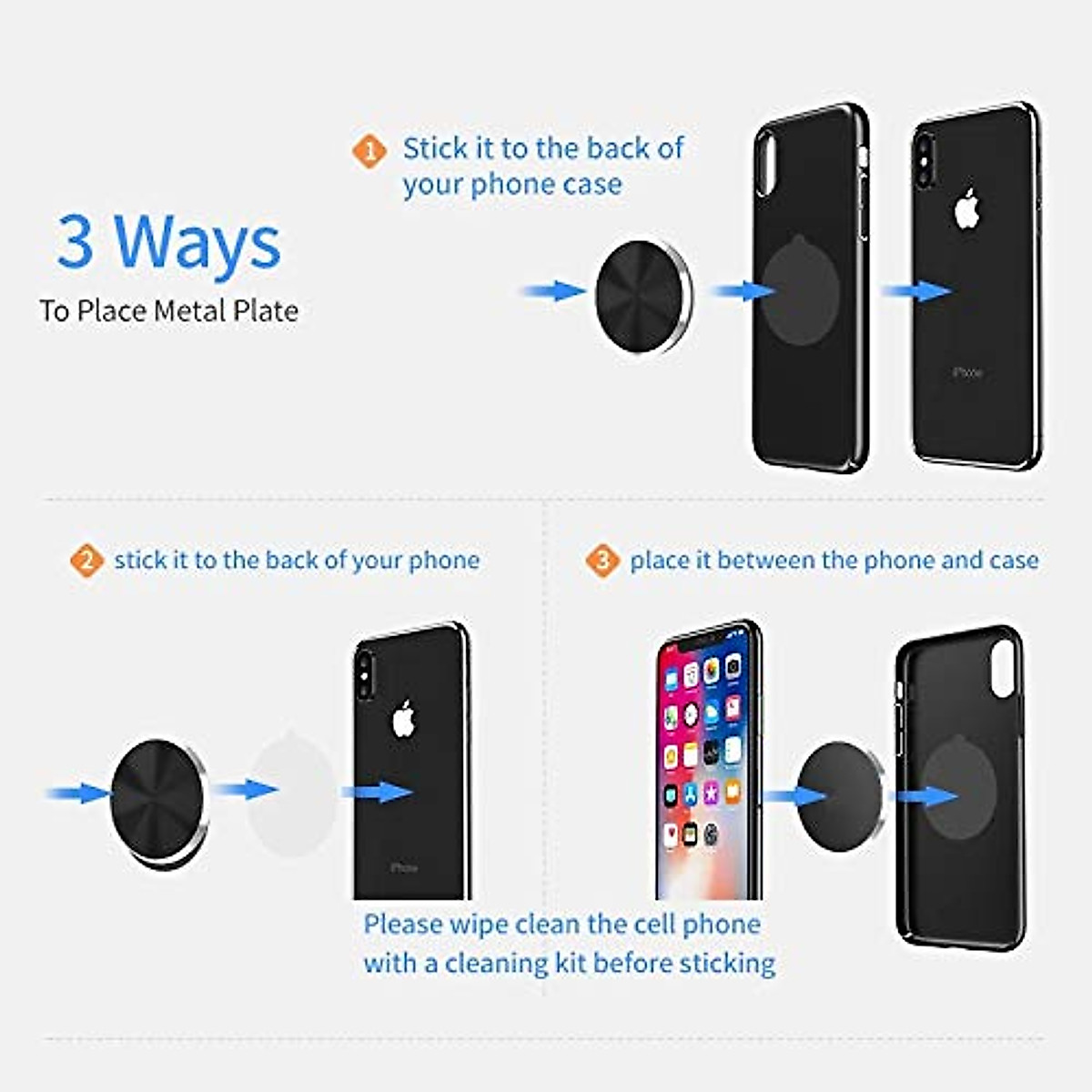 3 Ways
To Place Metal Plate

1 Stick it to the back of your phone case

iPhone

2 stick it to the back of your phone

iPhone

3 place it between the phone and case

Please wipe clean the cell phone with a cleaning kit before sticking