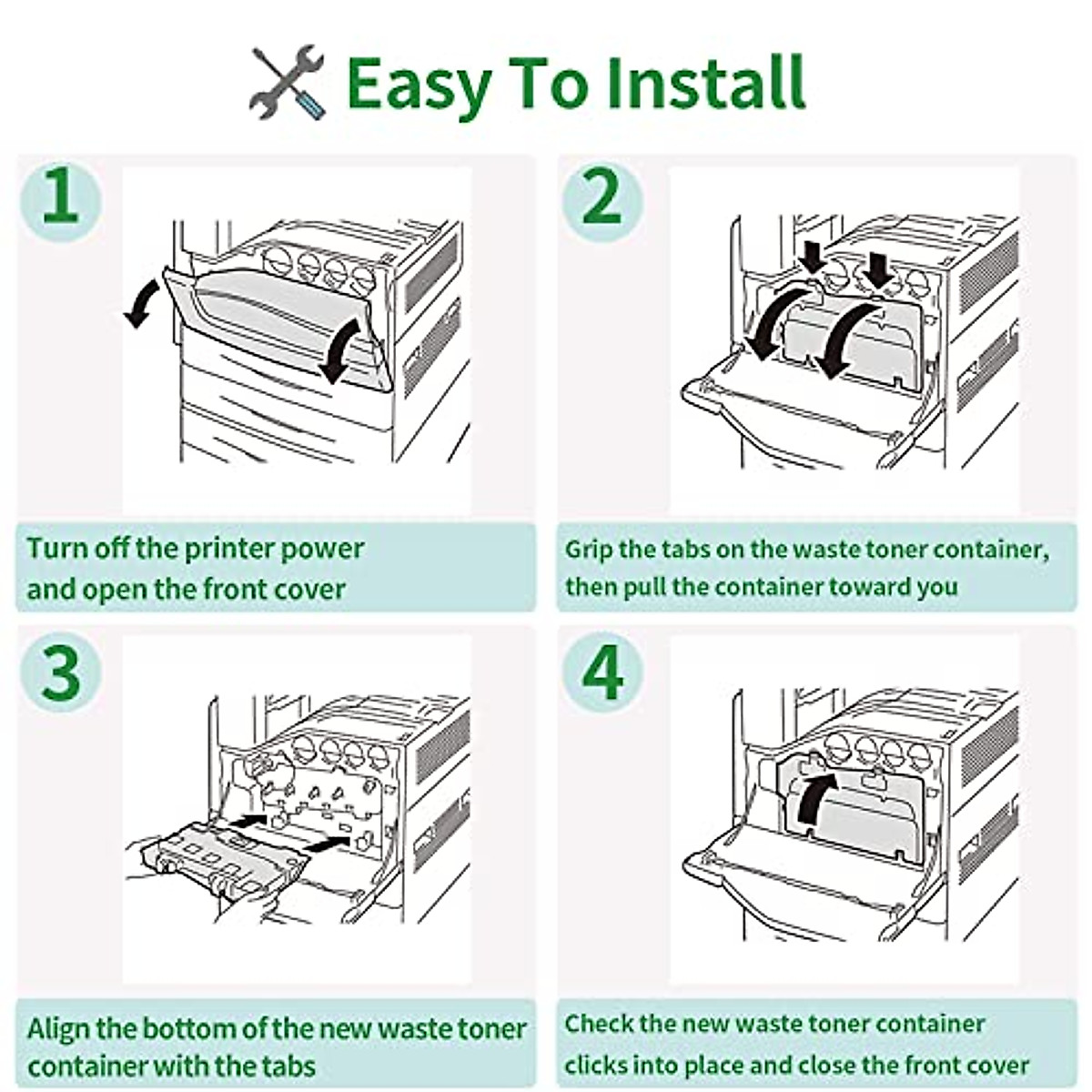 Easy To Install

1

Turn off the printer power and open the front cover

2

Grip the tabs on the waste toner container, then pull the container toward you

3

Align the bottom of the new waste toner container with the tabs

4

Check the new waste toner container clicks into place and close the front cover