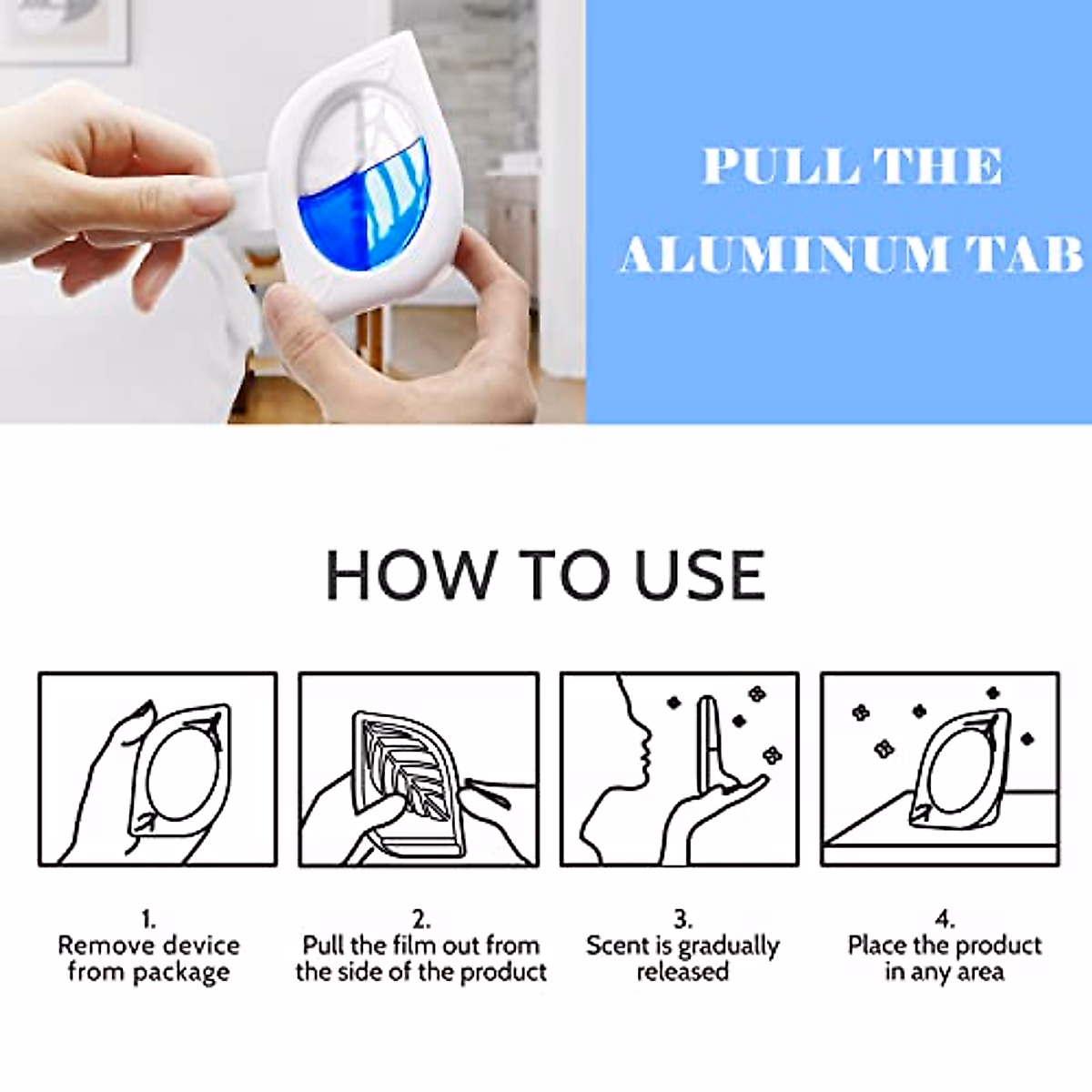 PULL THE ALUMINUM TAB

HOW TO USE

1.
Remove device from package

2.
Pull the film out from the side of the product

3.
Scent is gradually released

4.
Place the product in any area