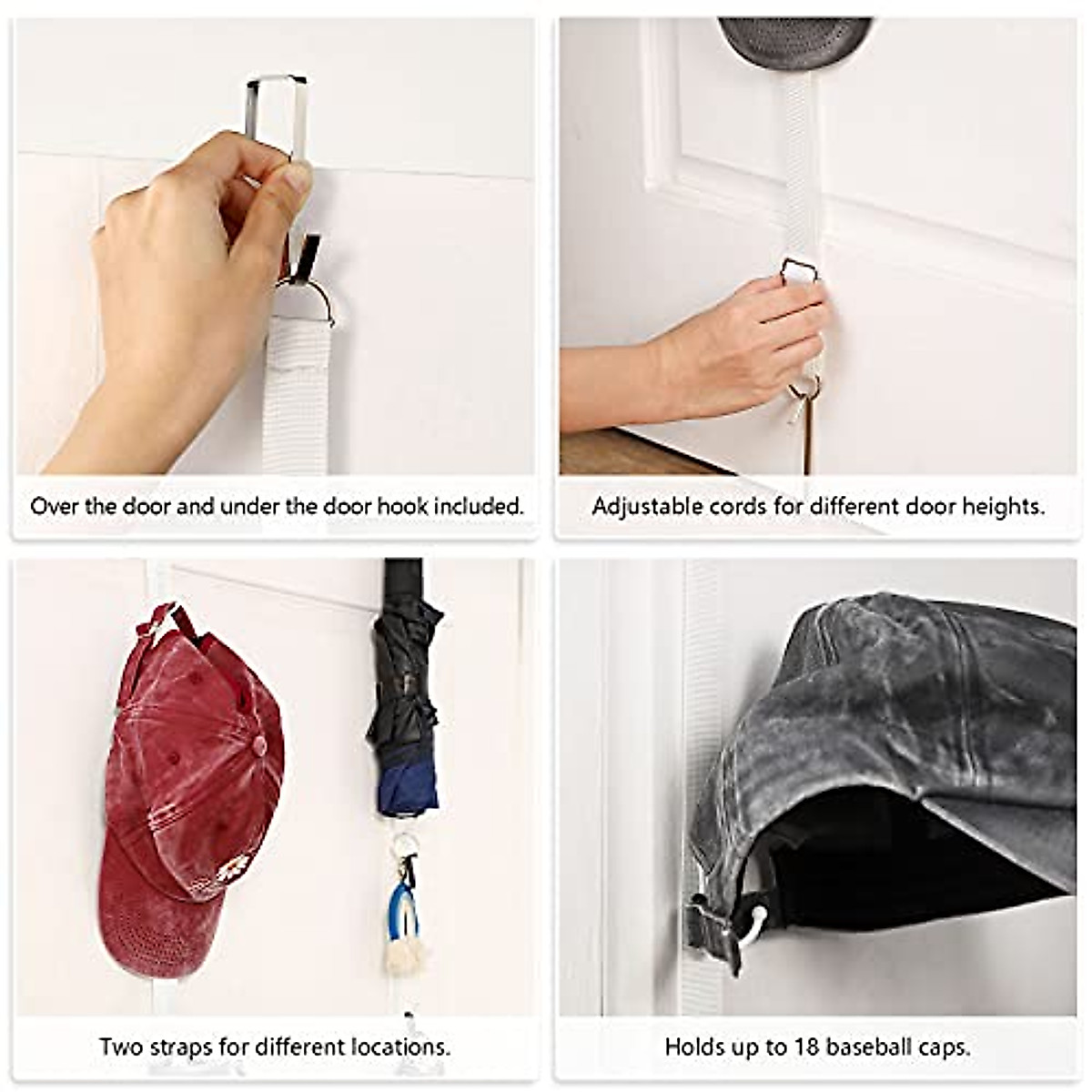 Over the door and under the door hook included.

Adjustable cords for different door heights.

Two straps for different locations.

Holds up to 18 baseball caps.