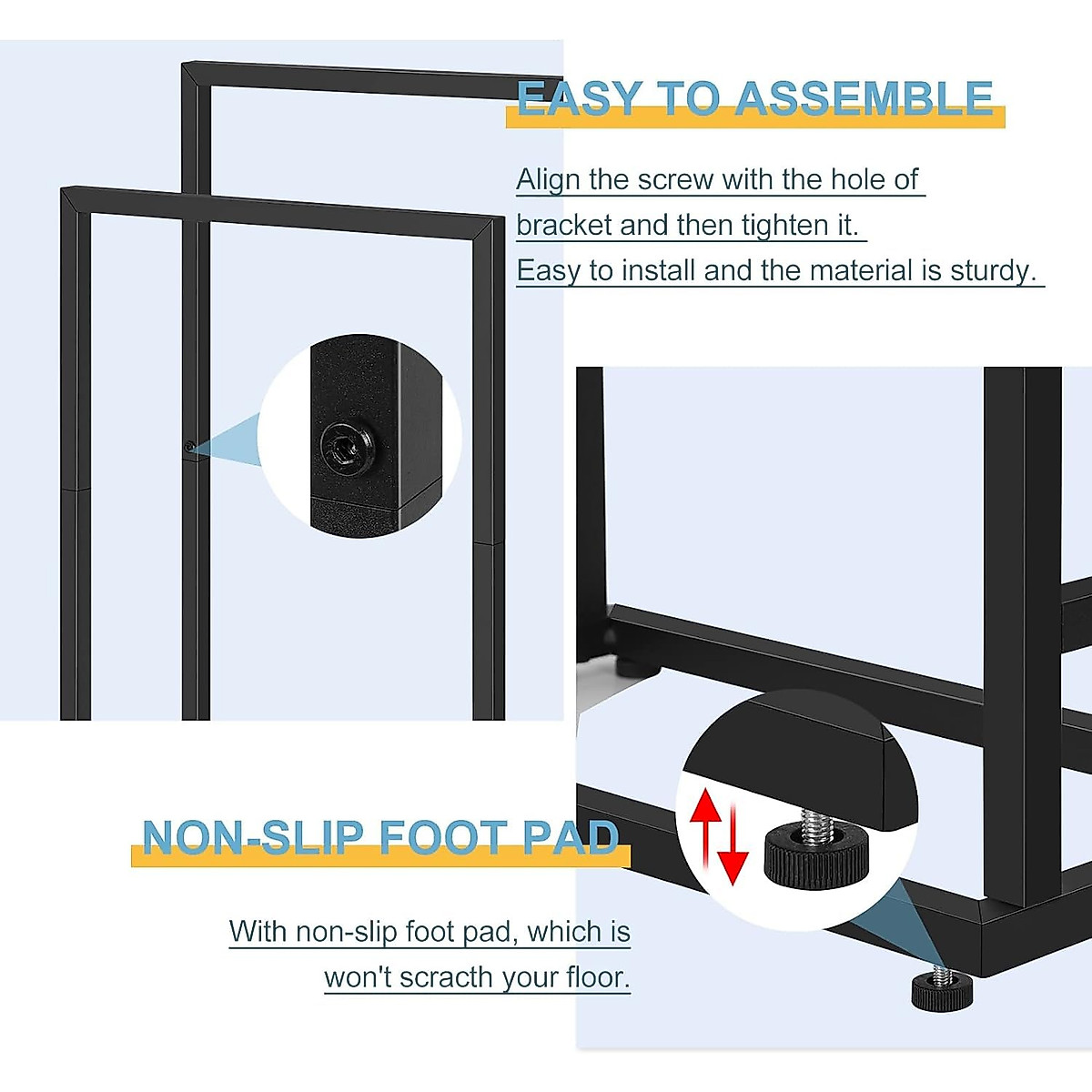 EASY TO ASSEMBLE

Align the screw with the hole of bracket and then tighten it. Easy to install and the material is sturdy.

NON-SLIP FOOT PAD

With non-slip foot pad, which is won't scracth your floor.