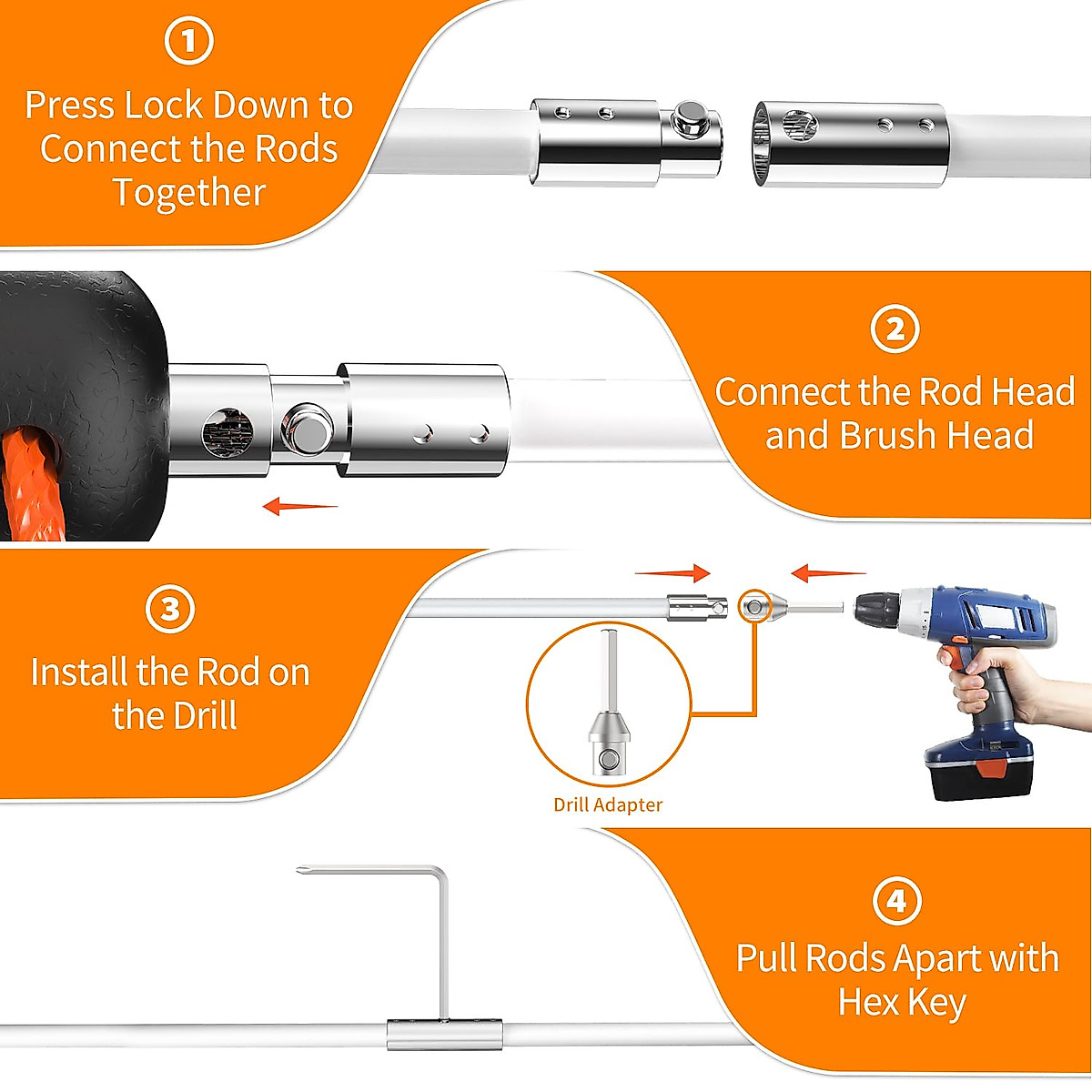 1
Press Lock Down to Connect the Rods Together

2
Connect the Rod Head and Brush Head

3
Install the Rod on the Drill

Drill Adapter

4
Pull Rods Apart with Hex Key