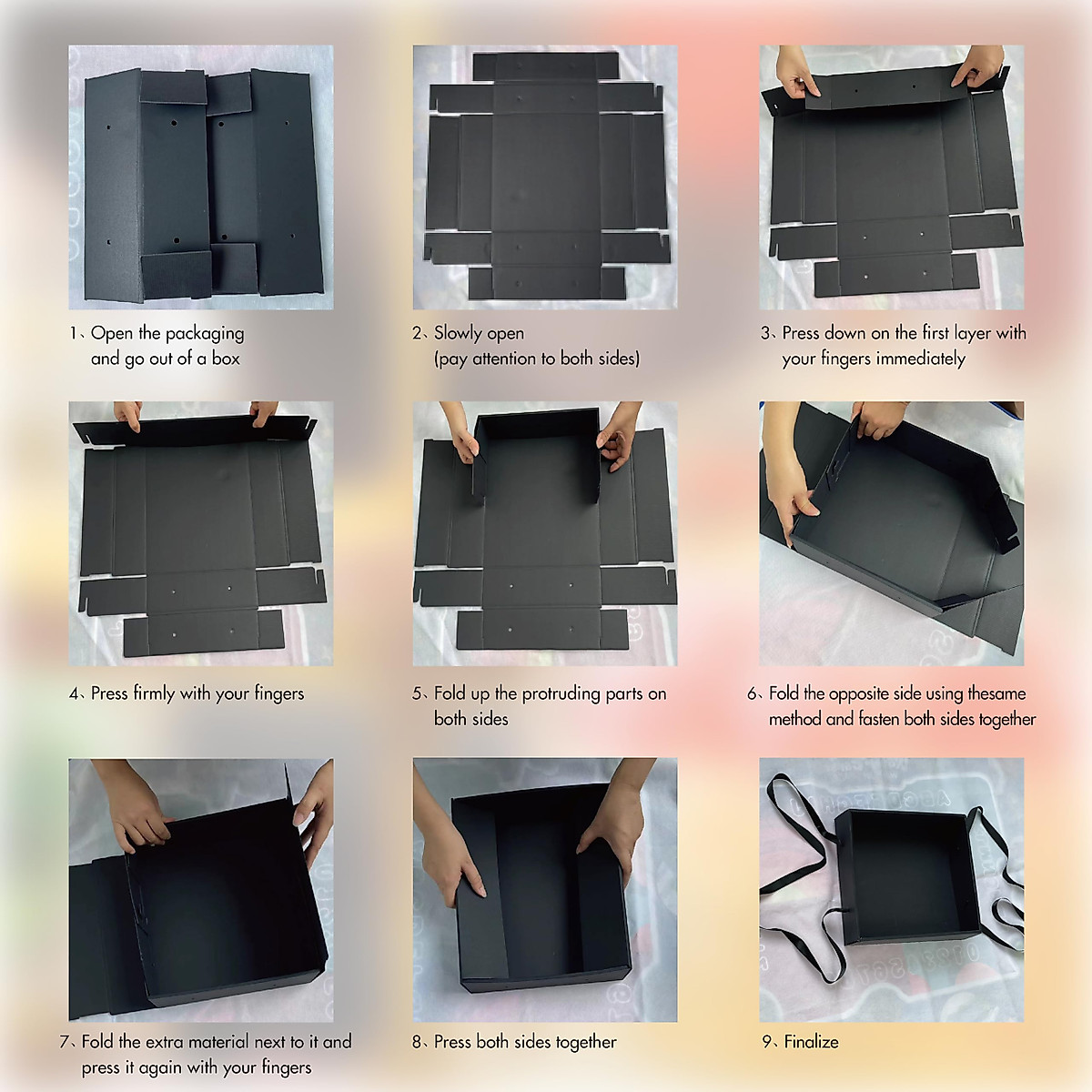 1、Open the packaging and go out of a box

2、Slowly open (pay attention to both sides)

3、Press down on the first layer with your fingers immediately

4、Press firmly with your fingers

5、Fold up the protruding parts on both sides

6、Fold the opposite side using thesame method and fasten both sides together

7、Fold the extra material next to it and press it again with your fingers

8、Press both sides together

9、Finalize