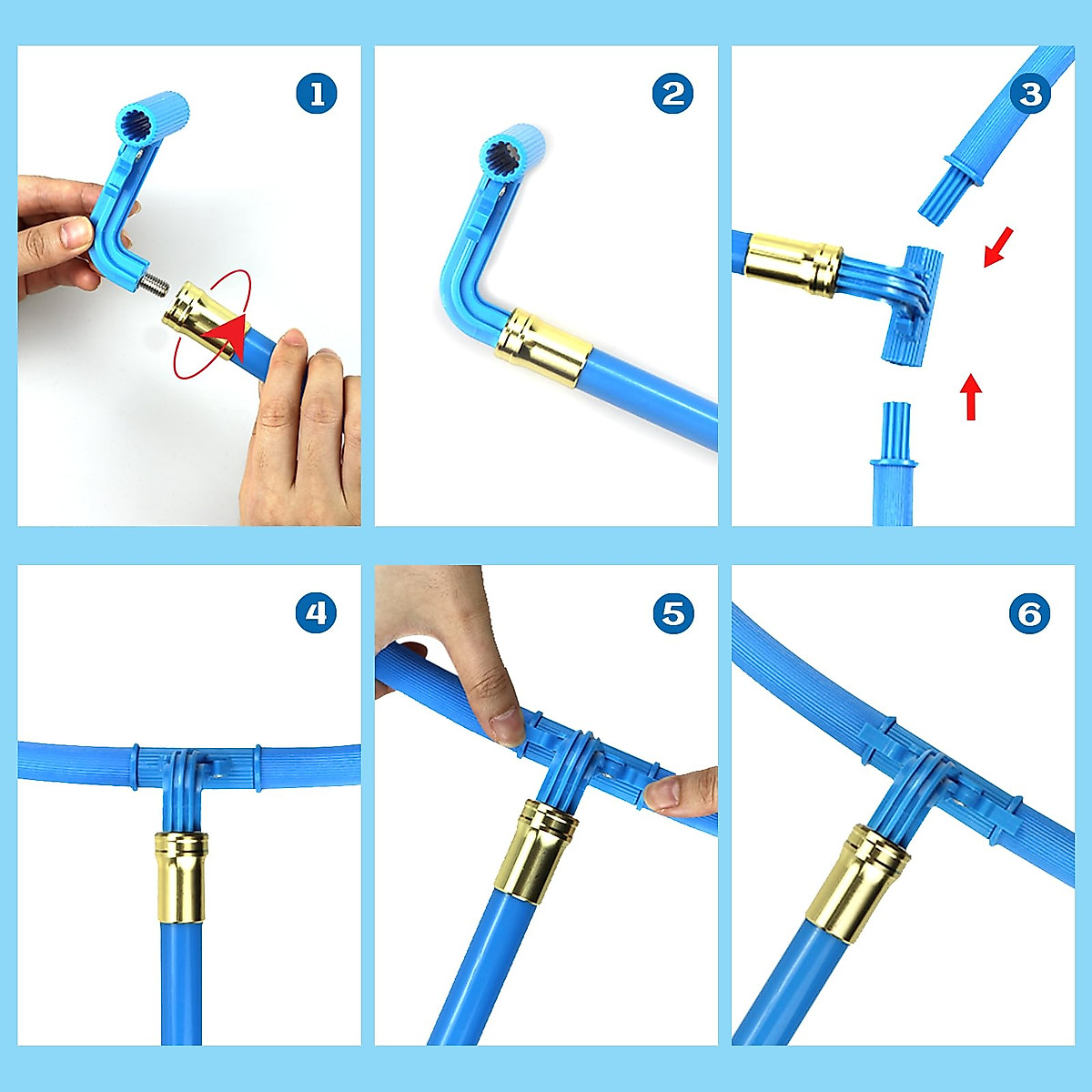 1
2
3
4
5
6