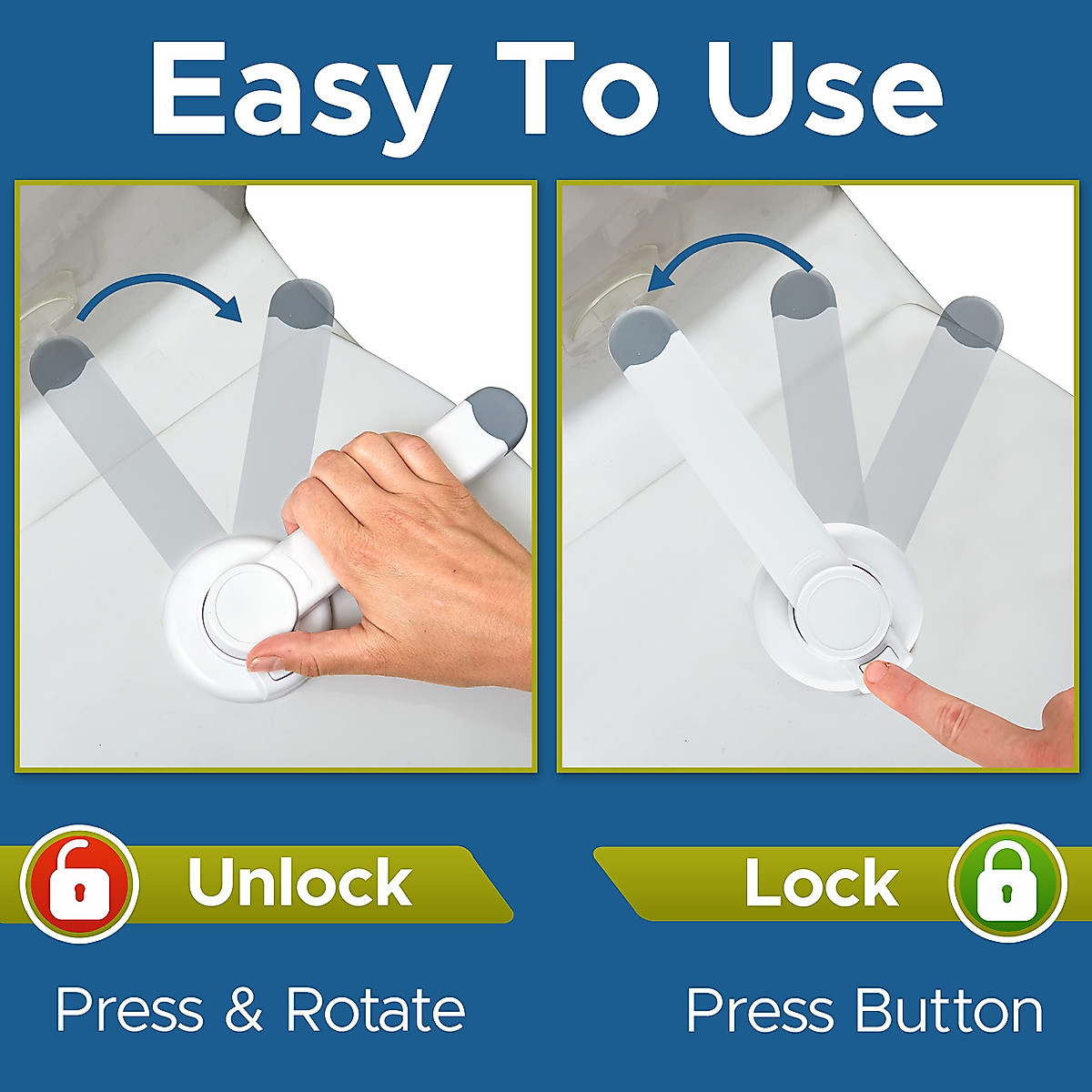 Easy To Use

Unlock

Press & Rotate

Lock

Press Button