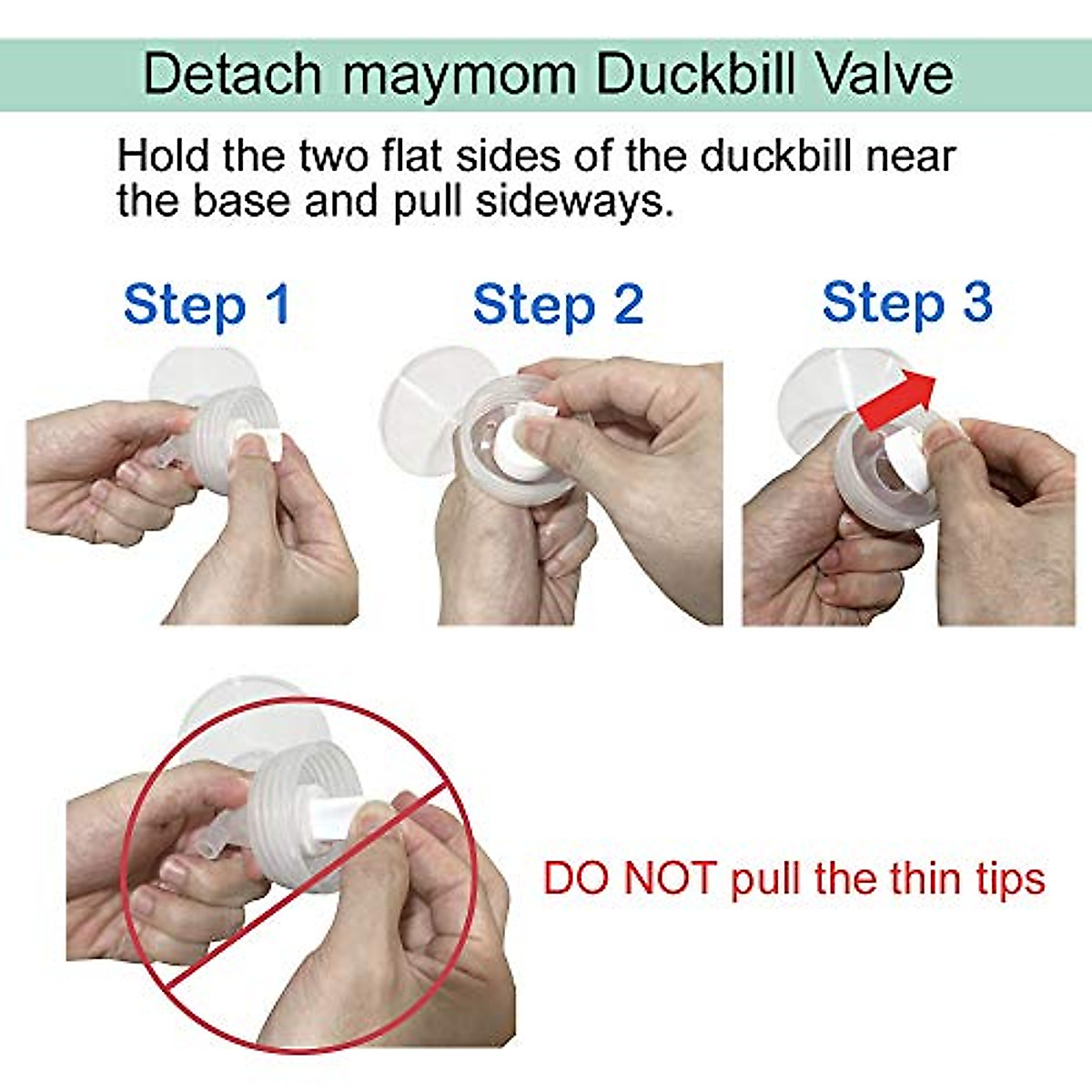 Detach maymom Duckbill Valve

Hold the two flat sides of the duckbill near the base and pull sideways.

Step 1

Step 2

Step 3

DO NOT pull the thin tips