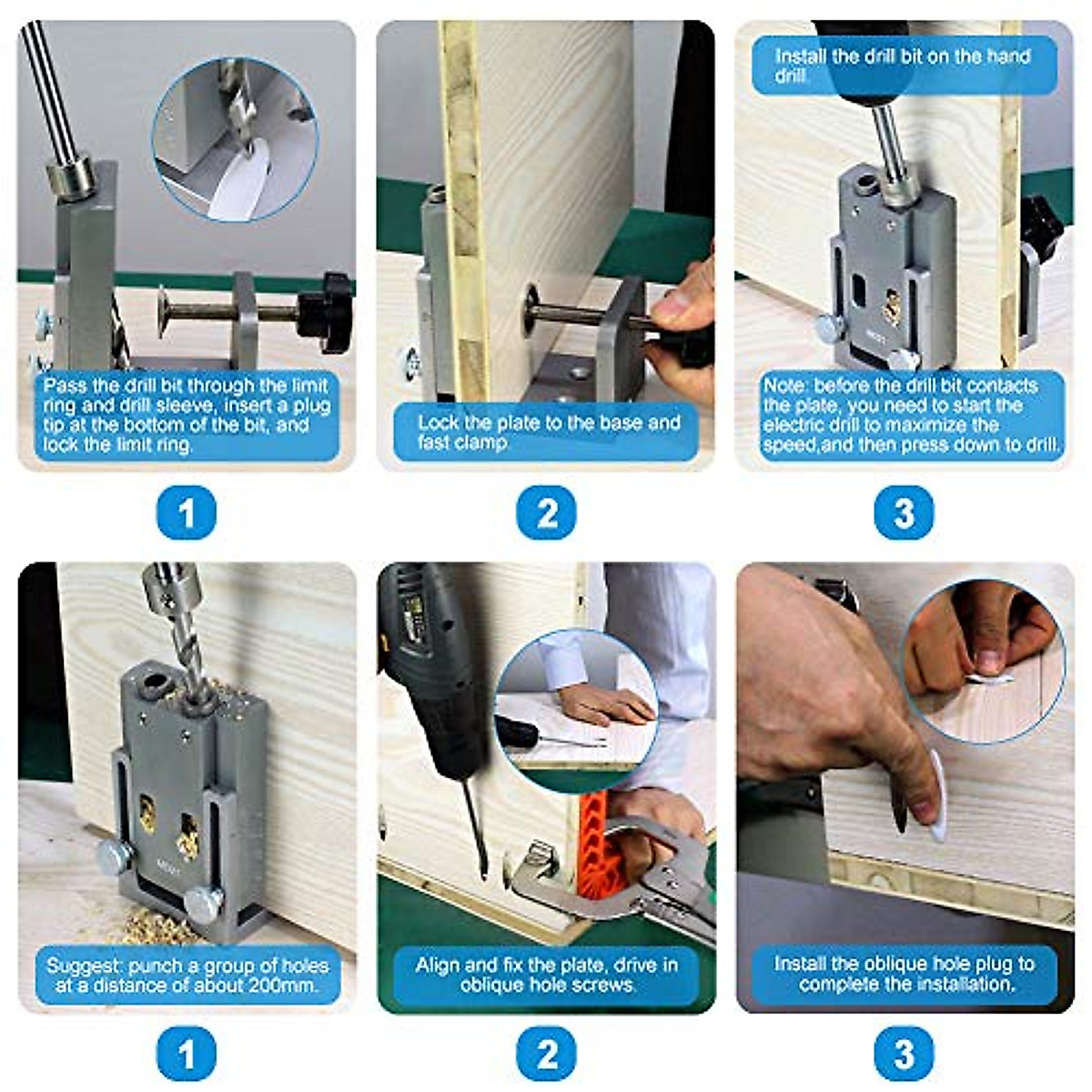 Pass the drill bit through the limit ring and drill sleeve, insert a plug tip at the bottom of the bit, and lock the limit ring.

1

Lock the plate to the base and fast clamp.

2

Install the drill bit on the hand drill.

Note: before the drill bit contacts the plate, you need to start the electric drill to maximize the speed,and then press down to drill.

3

Suggest: punch a group of holes at a distance of about 200mm.

1

Align and fix the plate, drive in oblique hole screws.

2

Install the oblique hole plug to complete the installation.

3