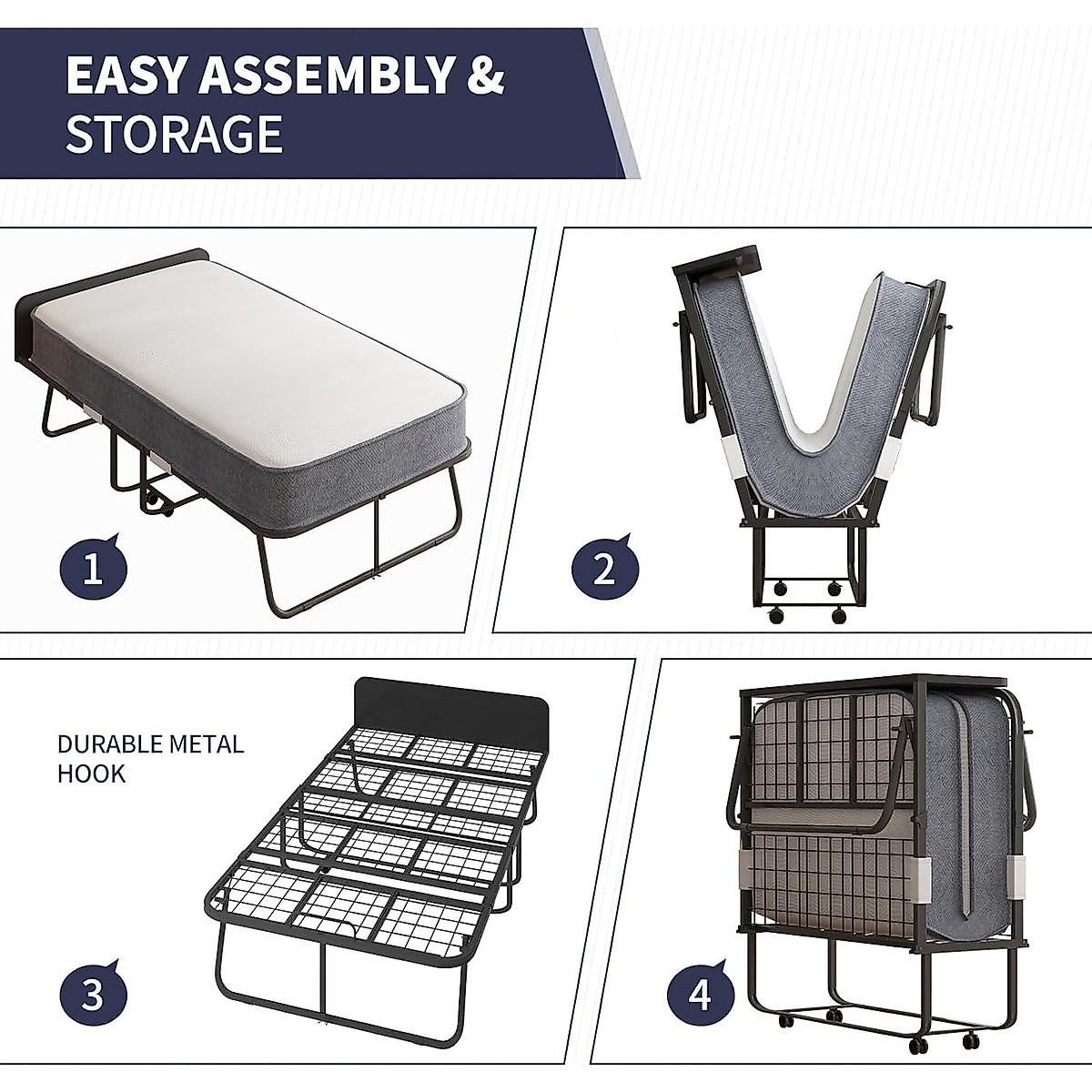 EASY ASSEMBLY & STORAGE

1

2

DURABLE METAL HOOK

3

4