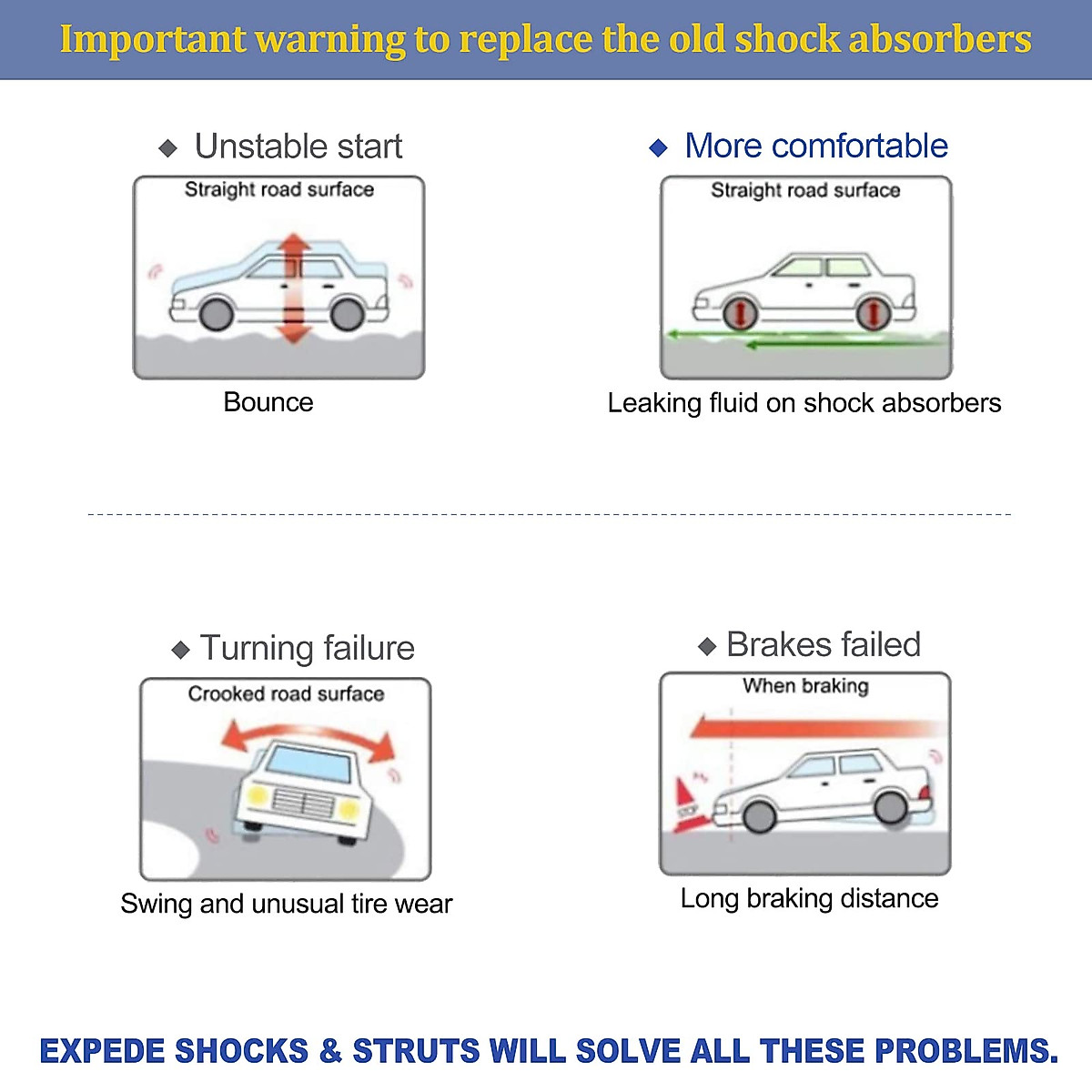 Important warning to replace the old shock absorbers

◆ Unstable start

Straight road surface

Bounce

◆ More comfortable

Straight road surface

Leaking fluid on shock absorbers

◆ Turning failure

Crooked road surface

Swing and unusual tire wear

◆ Brakes failed

When braking

STOP

Long braking distance

EXPEDE SHOCKS & STRUTS WILL SOLVE ALL THESE PROBLEMS.