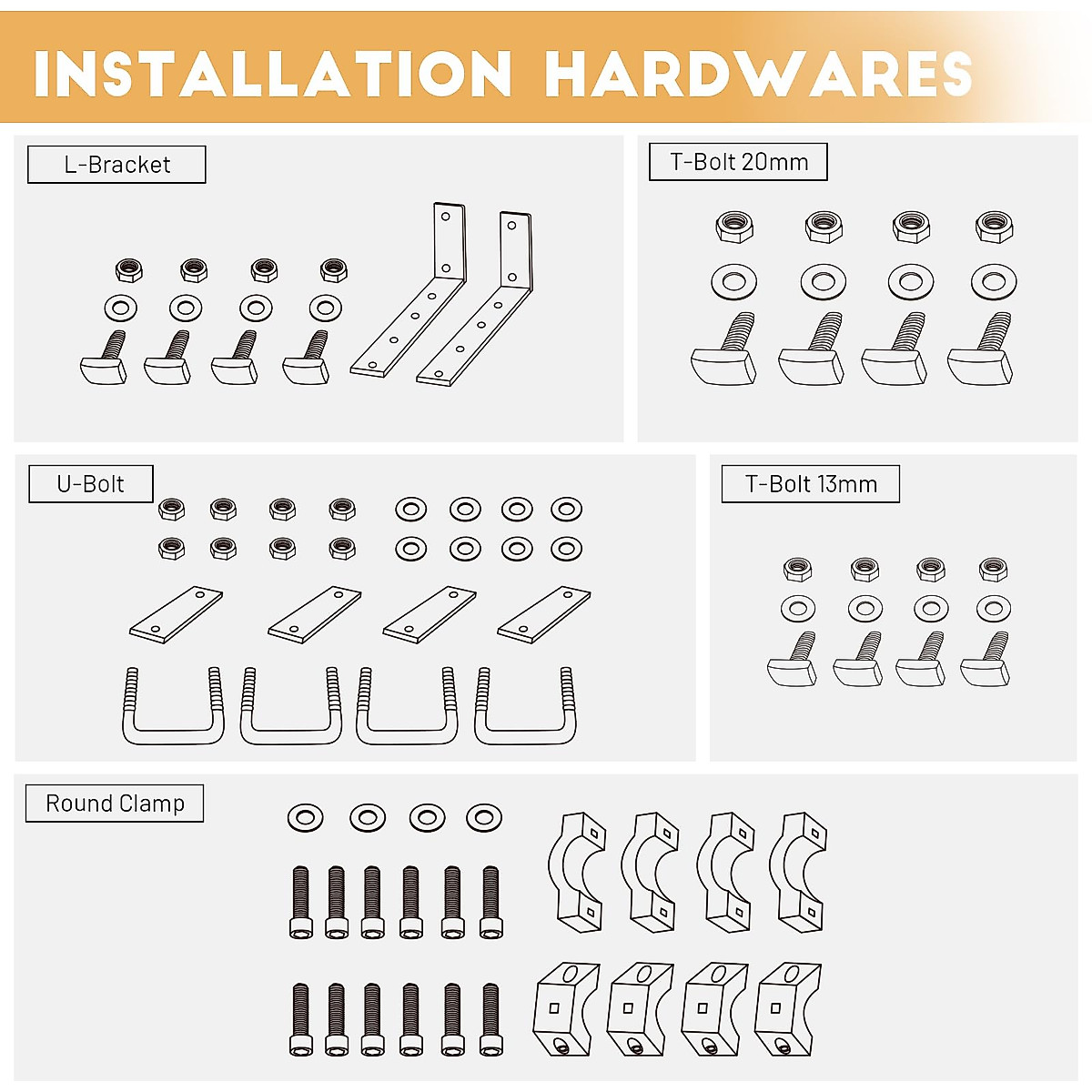 INSTALLATION HARDWARES

L-Bracket

T-Bolt 20mm

U-Bolt

T-Bolt 13mm

Round Clamp