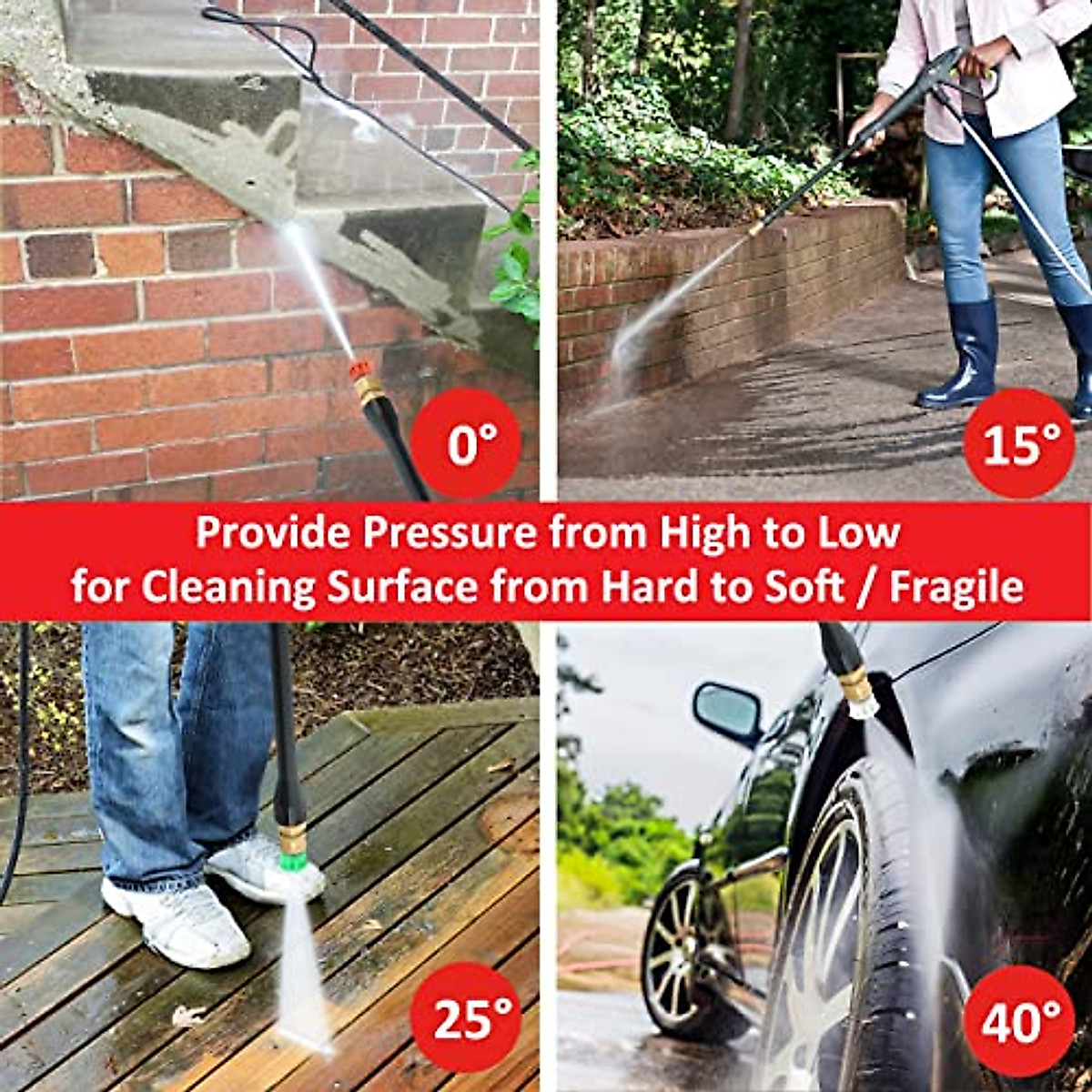 0°

15°

Provide Pressure from High to Low for Cleaning Surface from Hard to Soft / Fragile

25°

40°