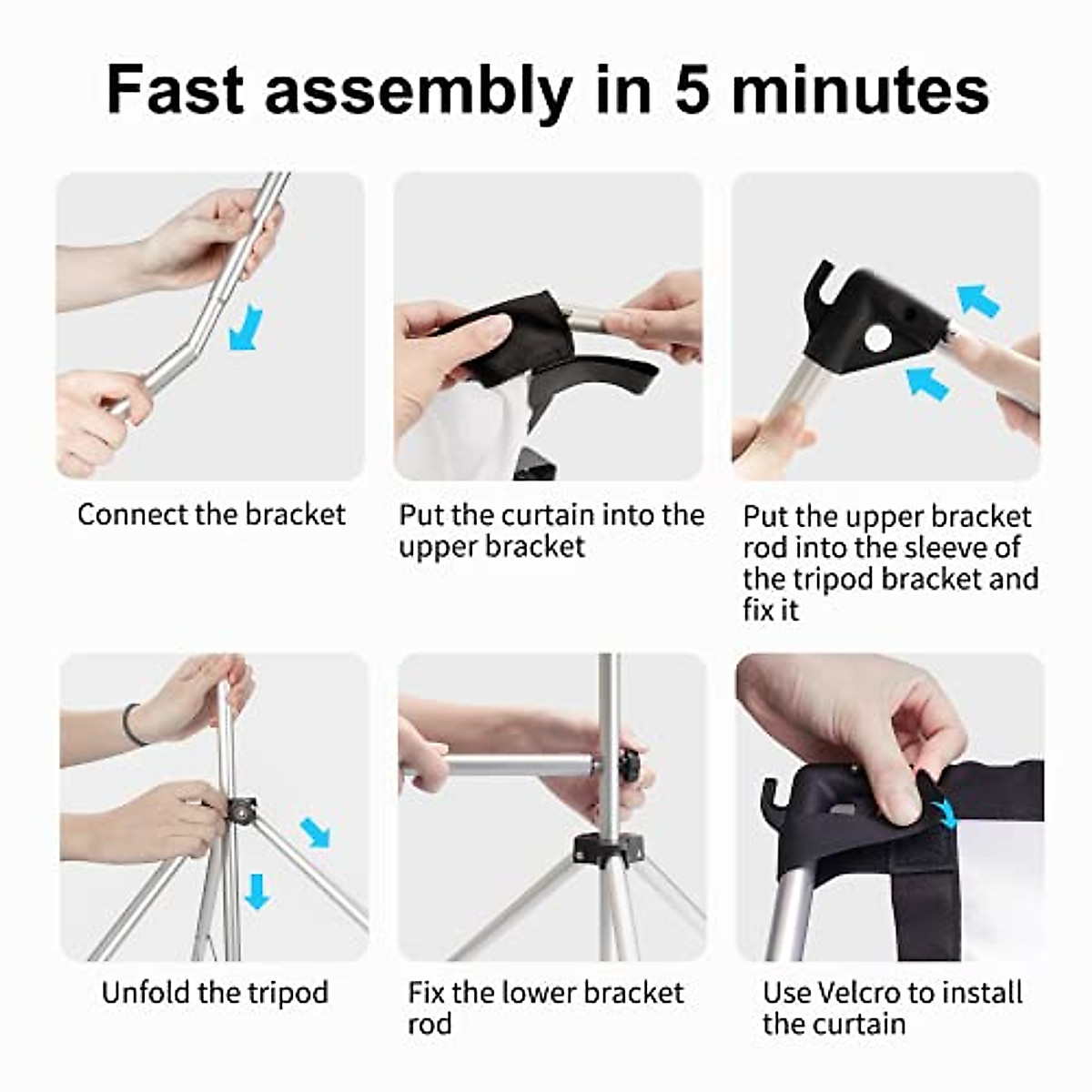 Fast assembly in 5 minutes

Connect the bracket

Put the curtain into the upper bracket

Put the upper bracket rod into the sleeve of the tripod bracket and fix it

Unfold the tripod

Fix the lower bracket rod

Use Velcro to install the curtain