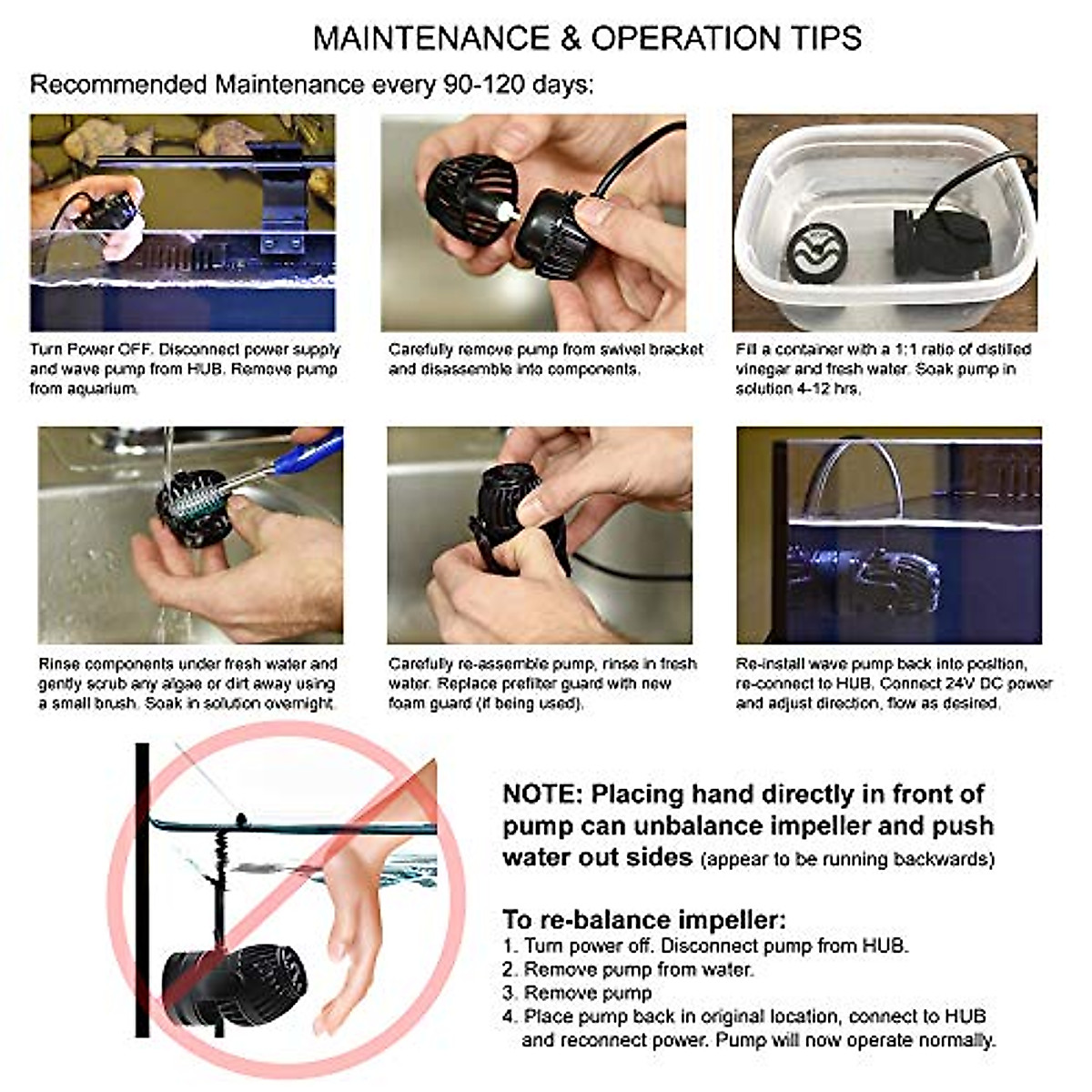 MAINTENANCE & OPERATION TIPS

Recommended Maintenance every 90-120 days:

Turn Power OFF. Disconnect power supply and wave pump from HUB. Remove pump from aquarium.

Carefully remove pump from swivel bracket and disassemble into components.

Fill a container with a 1:1 ratio of distilled vinegar and fresh water. Soak pump in solution 4-12 hrs.

Rinse components under fresh water and gently scrub any algae or dirt away using a small brush. Soak in solution overnight.

Carefully re-assemble pump, rinse in fresh water. Replace prefilter guard with new foam guard (if being used).

Re-install wave pump back into position, re-connect to HUB. Connect 24V DC power and adjust direction, flow as desired.

NOTE: Placing hand directly in front of pump can unbalance impeller and push water out sides (appear to be running backwards)

To re-balance impeller:
1. Turn power off. Disconnect pump from HUB.
2. Remove pump from water.
3. Remove pump
4. Place pump back in original location, connect to HUB and reconnect power. Pump will now operate normally.