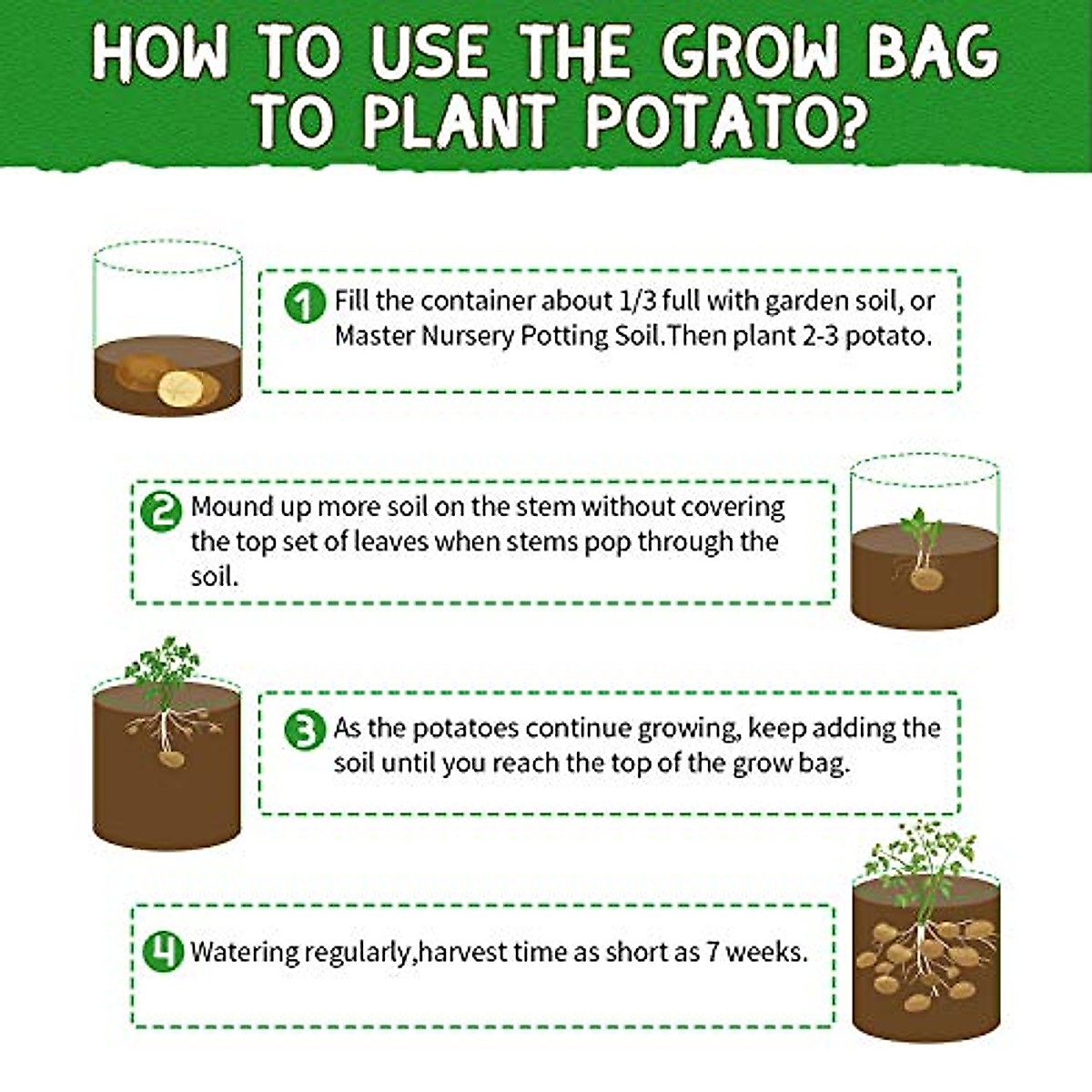 HOW TO USE THE GROW BAG TO PLANT POTATO?

1 Fill the container about 1/3 full with garden soil, or Master Nursery Potting Soil.Then plant 2-3 potato.

2 Mound up more soil on the stem without covering the top set of leaves when stems pop through the soil.

3 As the potatoes continue growing, keep adding the soil until you reach the top of the grow bag.

4 Watering regularly,harvest time as short as 7 weeks.