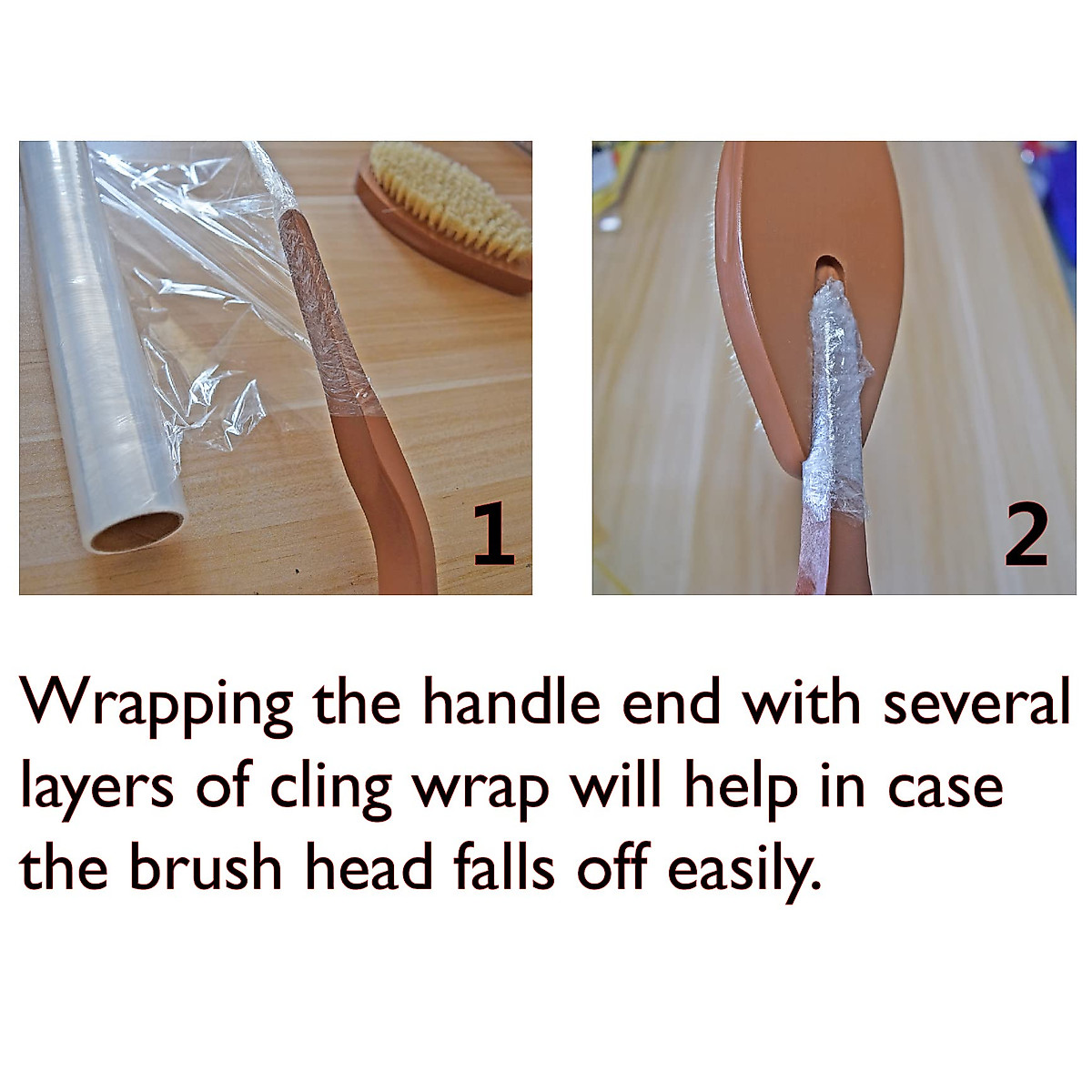 1

2

Wrapping the handle end with several layers of cling wrap will help in case the brush head falls off easily.