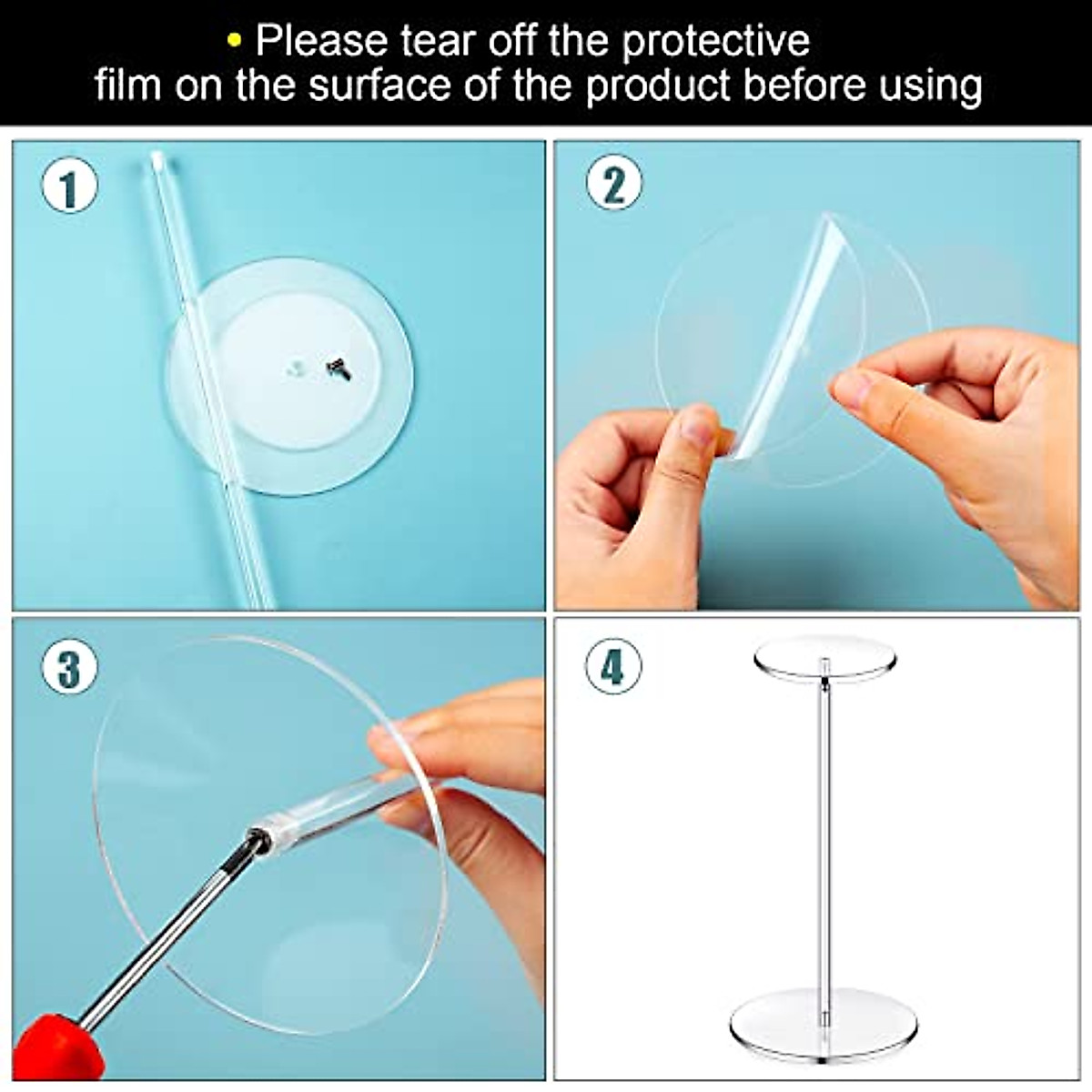 • Please tear off the protective film on the surface of the product before using

1

2

3

4