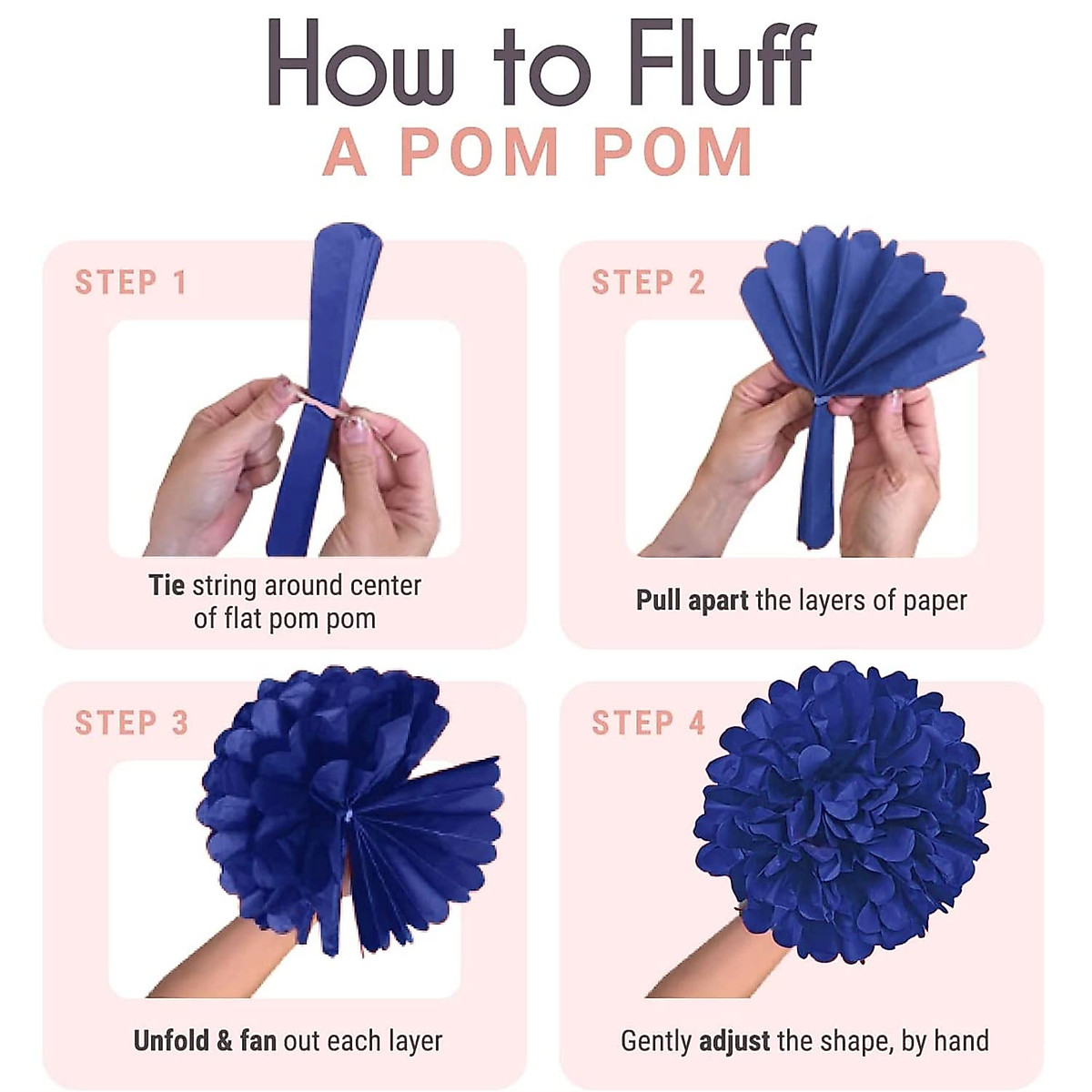 How to Fluff
A POM POM

STEP 1

Tie string around center of flat pom pom

STEP 2

Pull apart the layers of paper

STEP 3

Unfold & fan out each layer

STEP 4

Gently adjust the shape, by hand