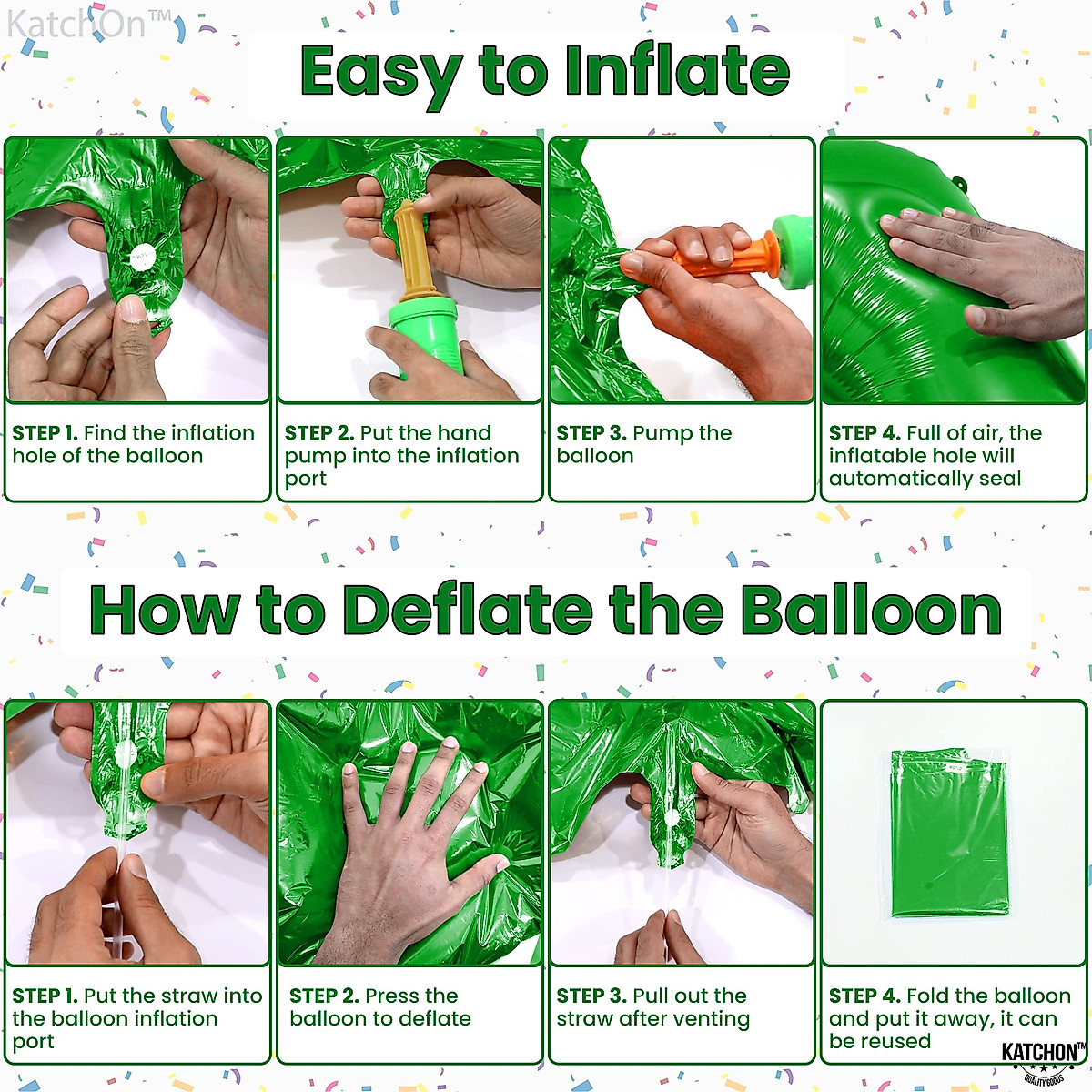 KatchOn™

Easy to Inflate

STEP 1. Find the inflation hole of the balloon

STEP 2. Put the hand pump into the inflation port

STEP 3. Pump the balloon

STEP 4. Full of air, the inflatable hole will automatically seal

How to Deflate the Balloon

STEP 1. Put the straw into the balloon inflation port

STEP 2. Press the balloon to deflate

STEP 3. Pull out the straw after venting

STEP 4. Fold the balloon and put it away, it can be reused

KATCHON™
QUALITY GOODS