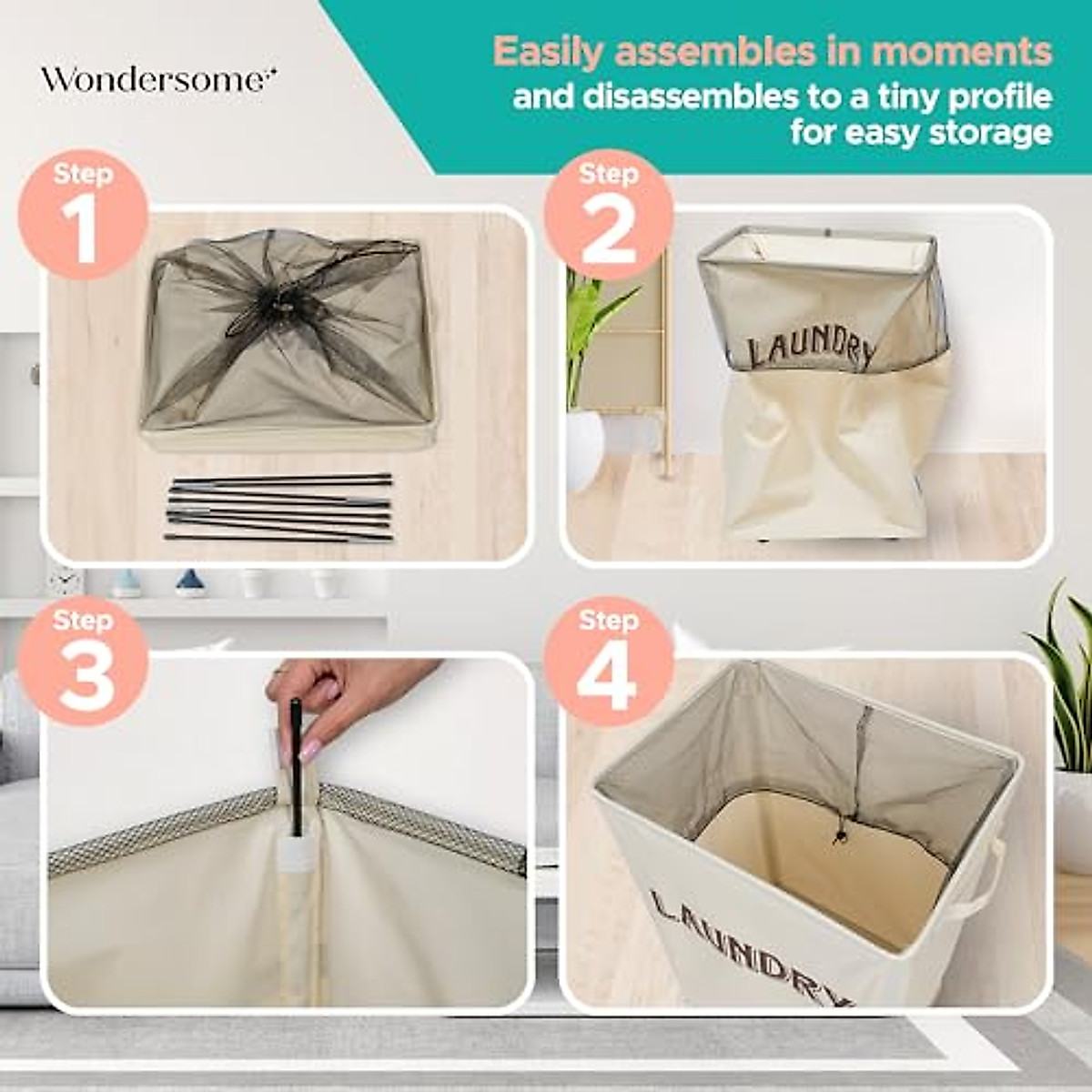 Wondersome

Easily assembles in moments
and disassembles to a tiny profile for easy storage

Step 1

Step 2

LAUNDRY

Step 3

Step 4

LAUNDRY