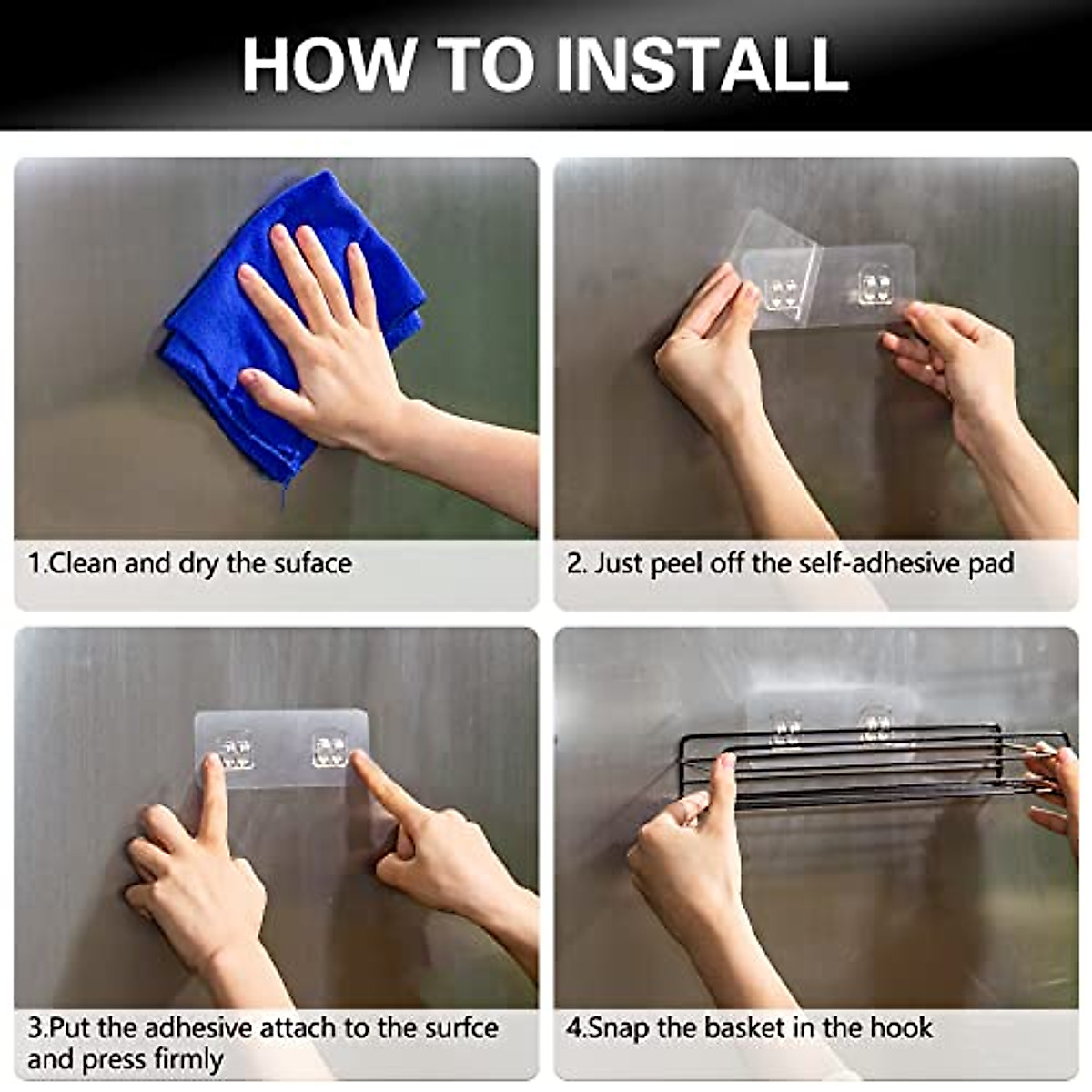 HOW TO INSTALL

1.Clean and dry the suface

2. Just peel off the self-adhesive pad

3.Put the adhesive attach to the surfce and press firmly

4.Snap the basket in the hook