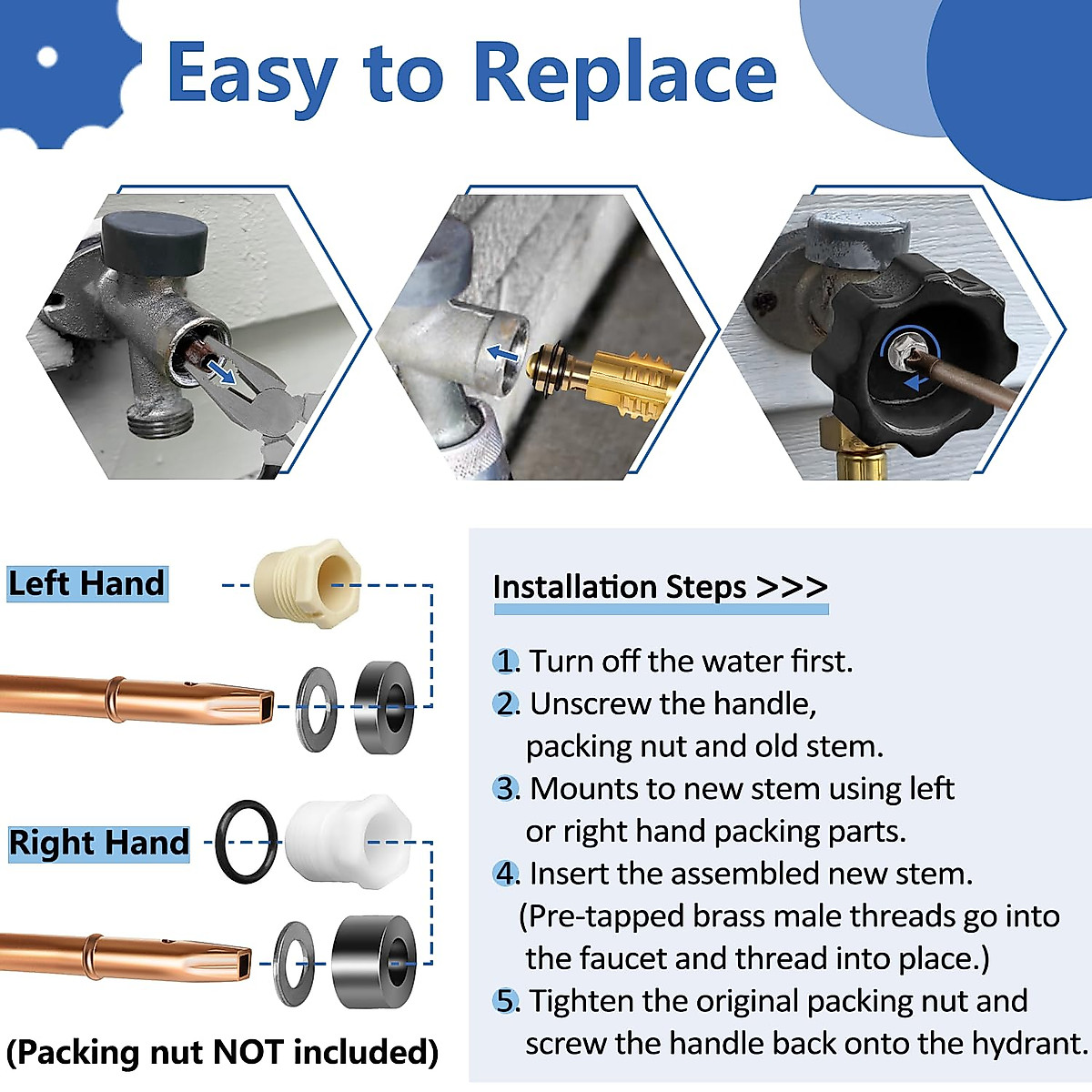 Easy to Replace

Left Hand

Right Hand

(Packing nut NOT included)

Installation Steps >>>

1. Turn off the water first.
2. Unscrew the handle, packing nut and old stem.
3. Mounts to new stem using left or right hand packing parts.
4. Insert the assembled new stem. (Pre-tapped brass male threads go into the faucet and thread into place.)
5. Tighten the original packing nut and screw the handle back onto the hydrant.