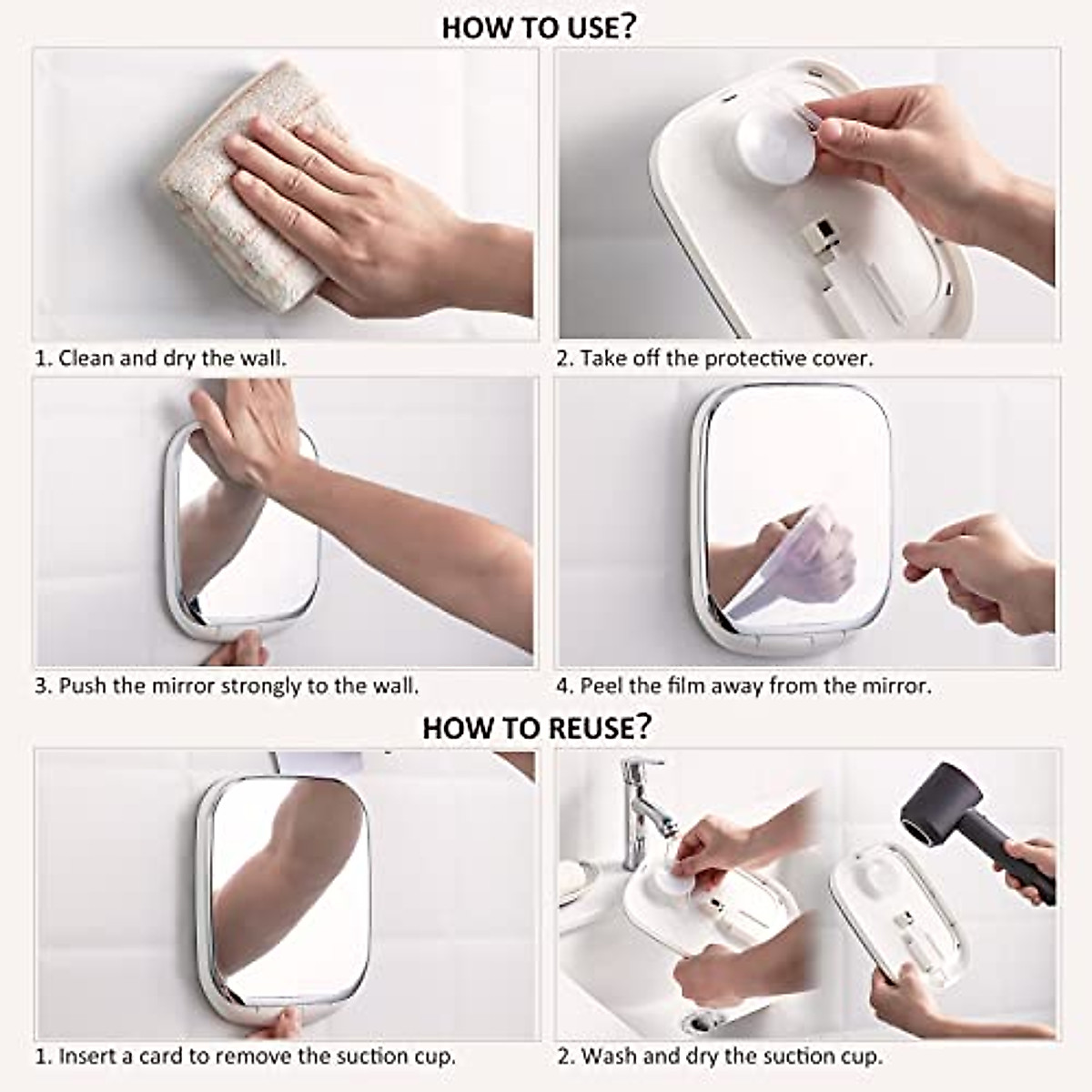 HOW TO USE?

1. Clean and dry the wall.

2. Take off the protective cover.

3. Push the mirror strongly to the wall.

4. Peel the film away from the mirror.

HOW TO REUSE?

1. Insert a card to remove the suction cup.

2. Wash and dry the suction cup.