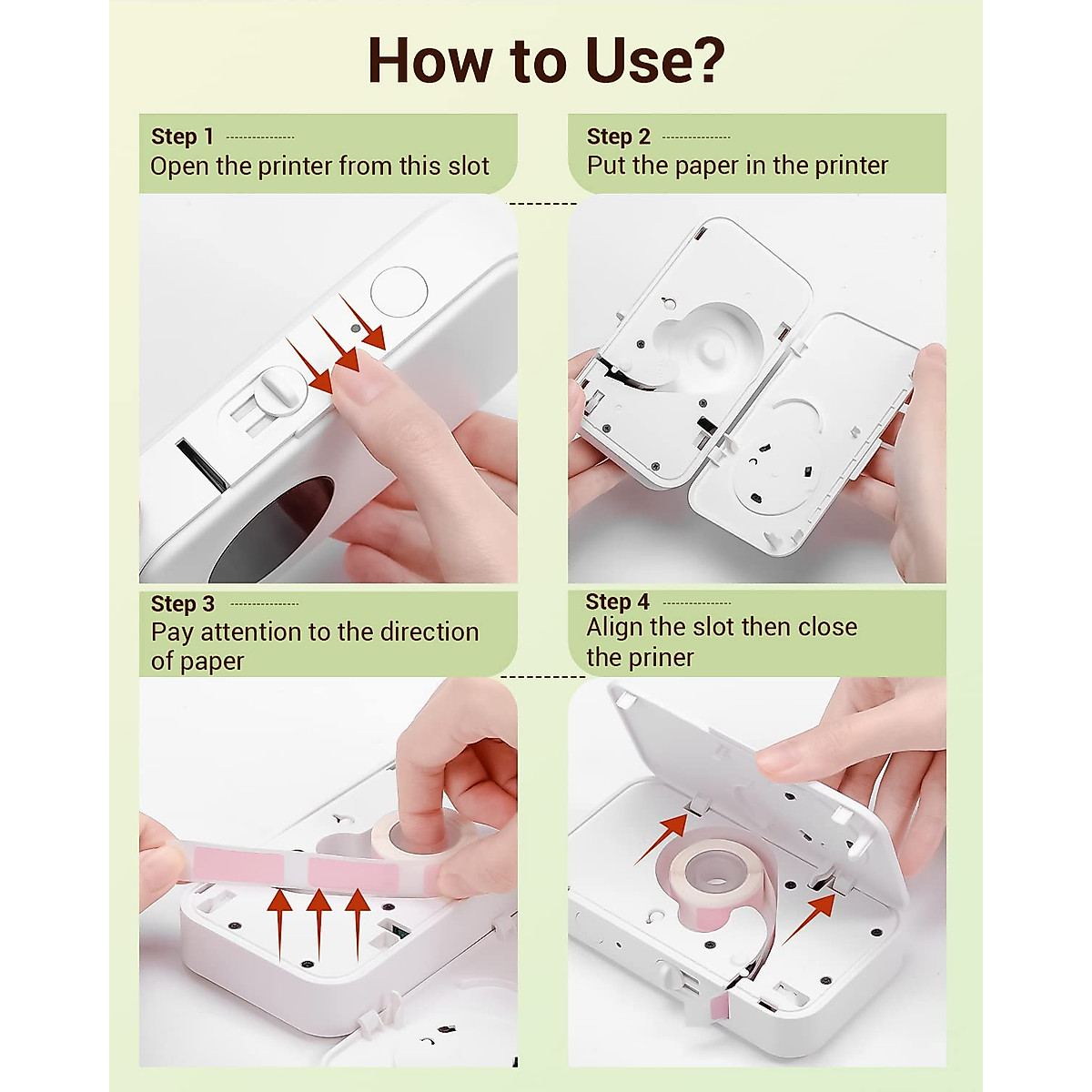 How to Use?

Step 1
Open the printer from this slot

Step 2
Put the paper in the printer

Step 3
Pay attention to the direction of paper

Step 4
Align the slot then close the priner