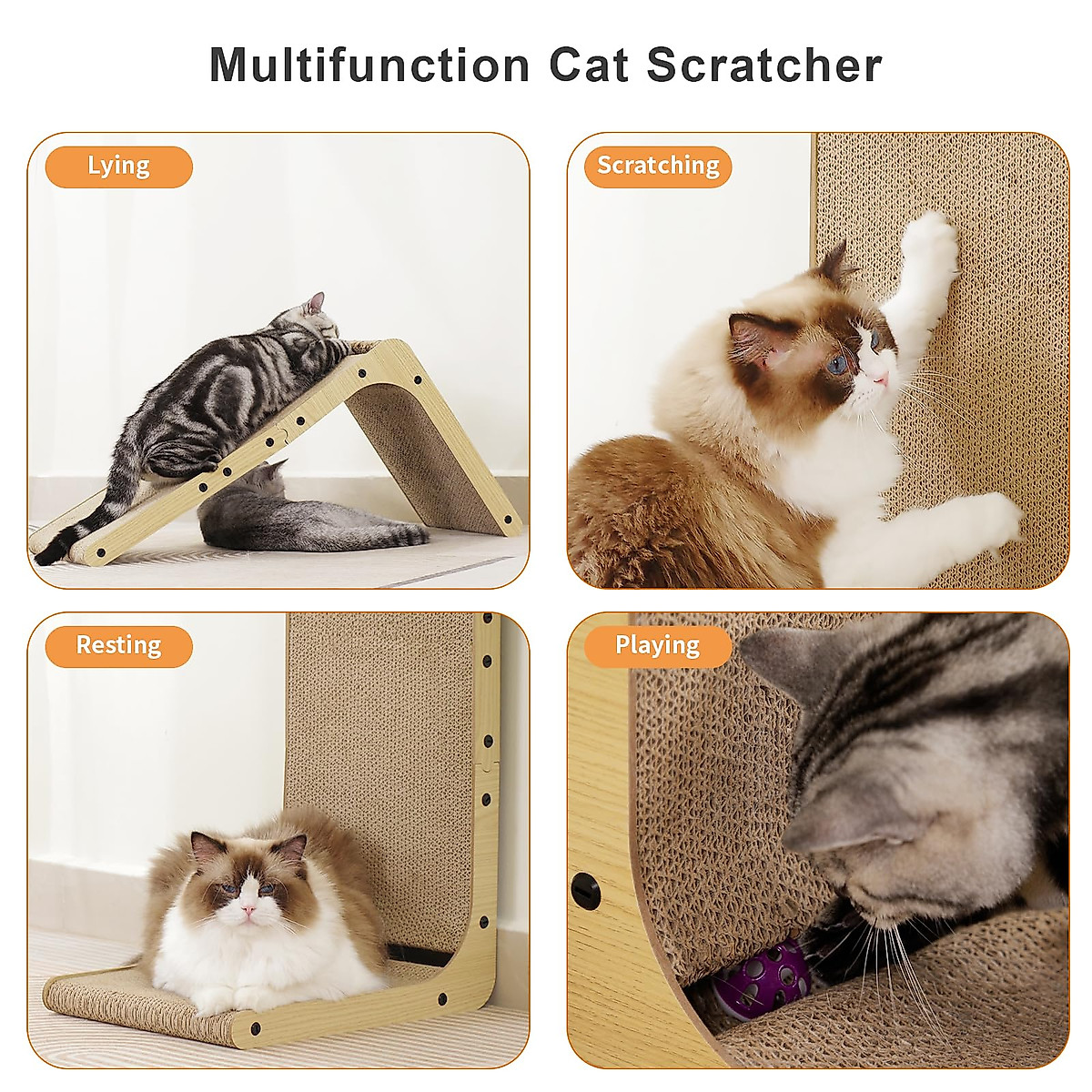 Multifunction Cat Scratcher

Lying

Scratching

Resting

Playing