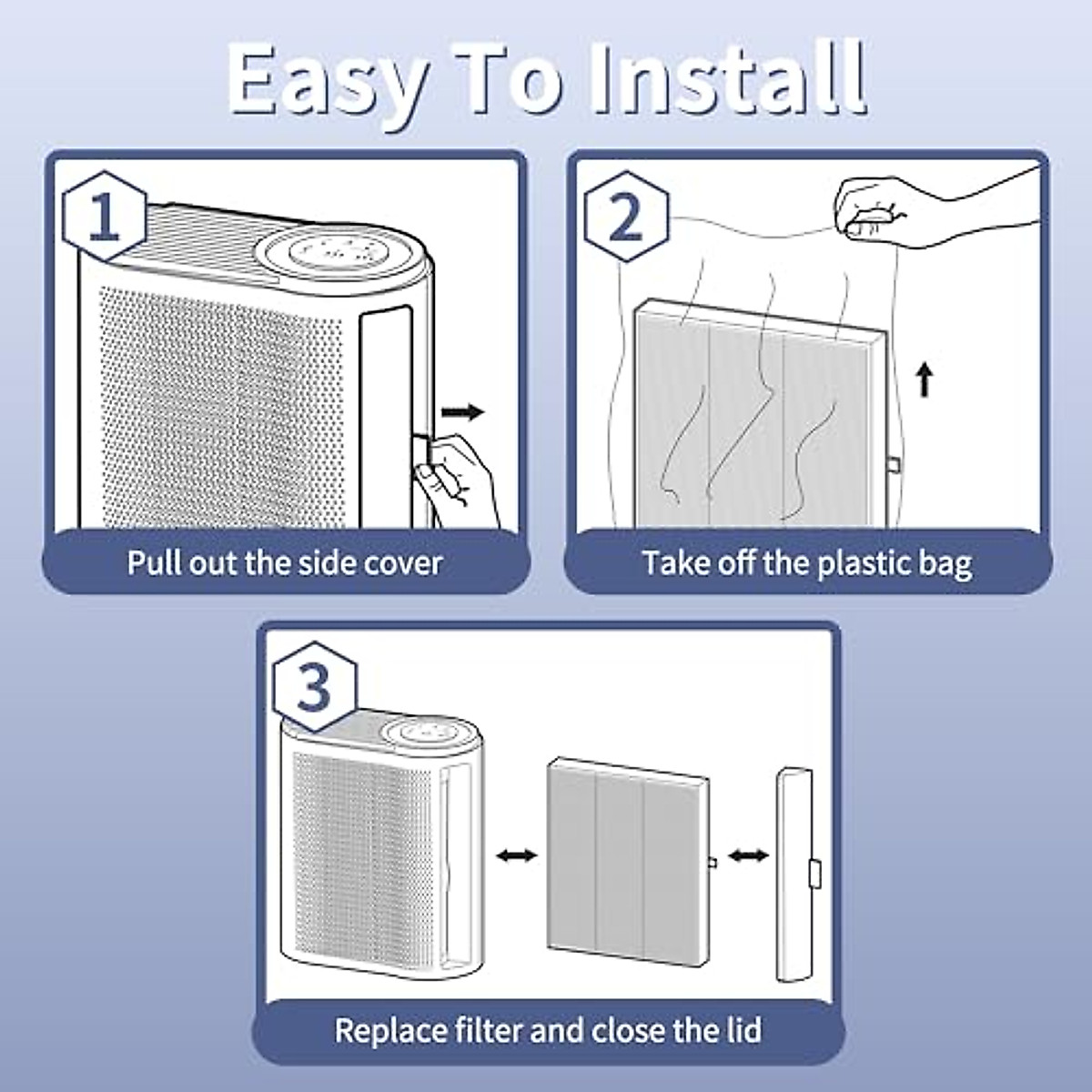 Easy To Install

1

Pull out the side cover

2

Take off the plastic bag

3

Replace filter and close the lid