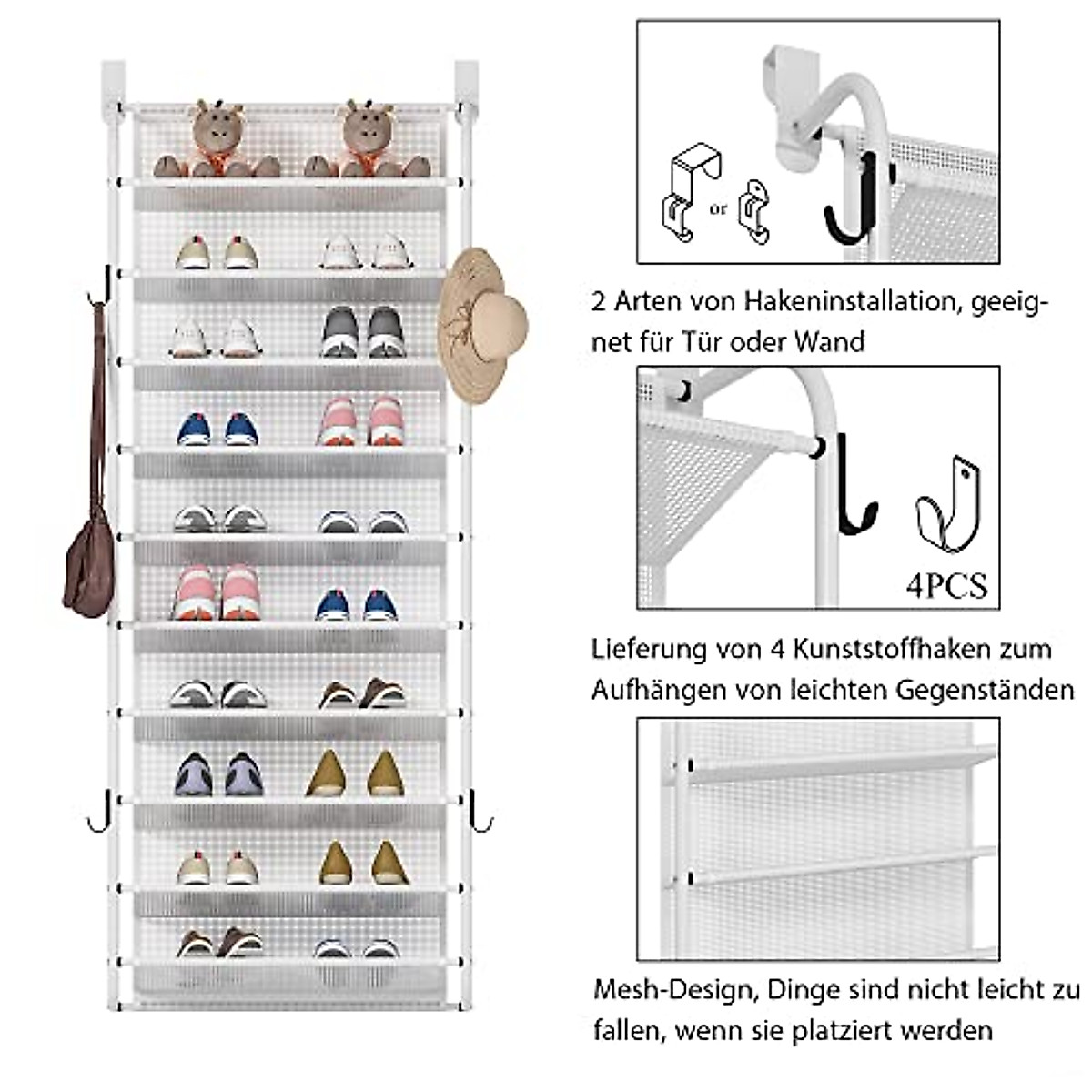 or

2 Arten von Hakeninstallation, geeignet für Tür oder Wand

4PCS

Lieferung von 4 Kunststoffhaken zum Aufhängen von leichten Gegenständen

Mesh-Design, Dinge sind nicht leicht zu fallen, wenn sie platziert werden