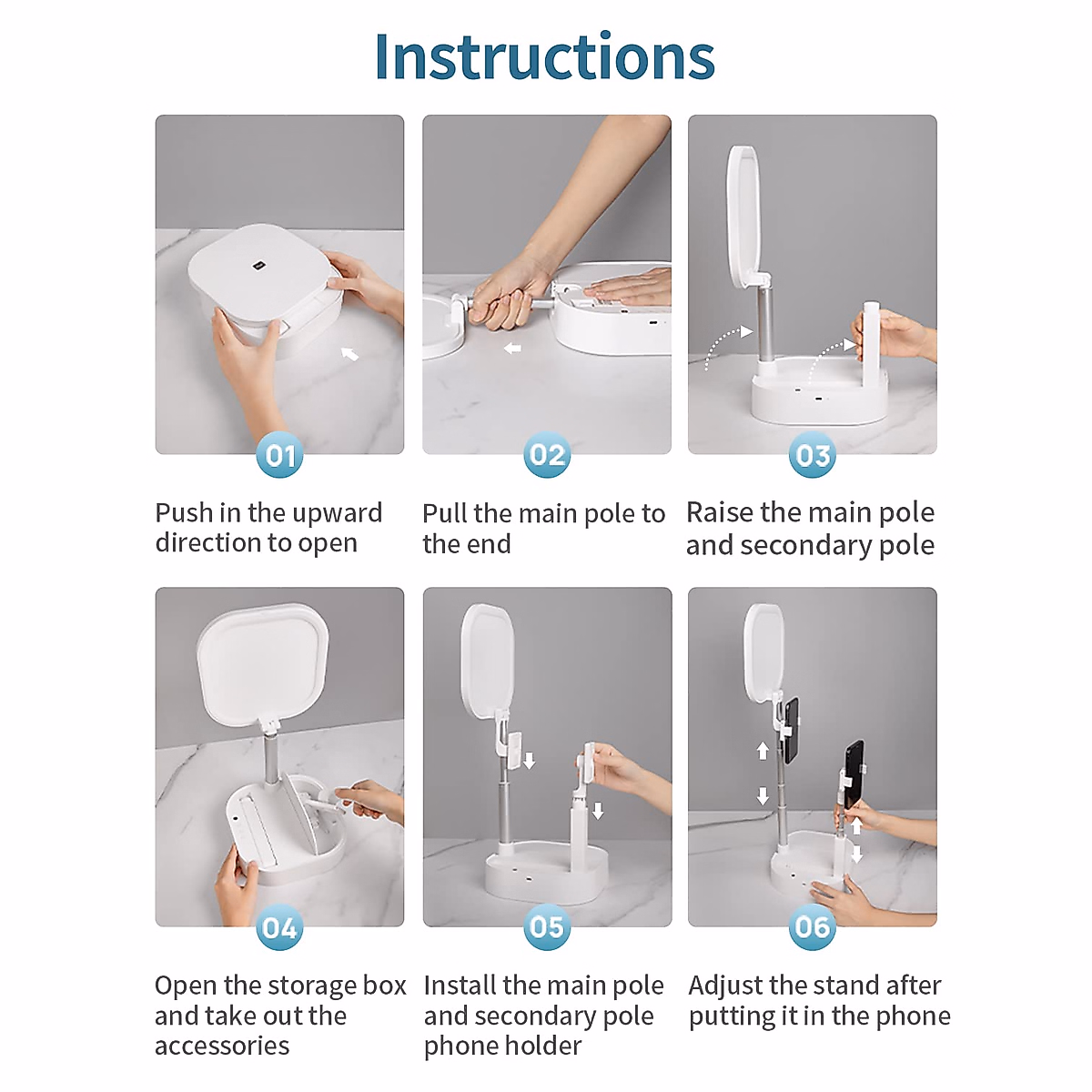 Instructions

01

Push in the upward direction to open

02

Pull the main pole to the end

03

Raise the main pole and secondary pole

04

Open the storage box and take out the accessories

05

Install the main pole and secondary pole phone holder

06

Adjust the stand after putting it in the phone