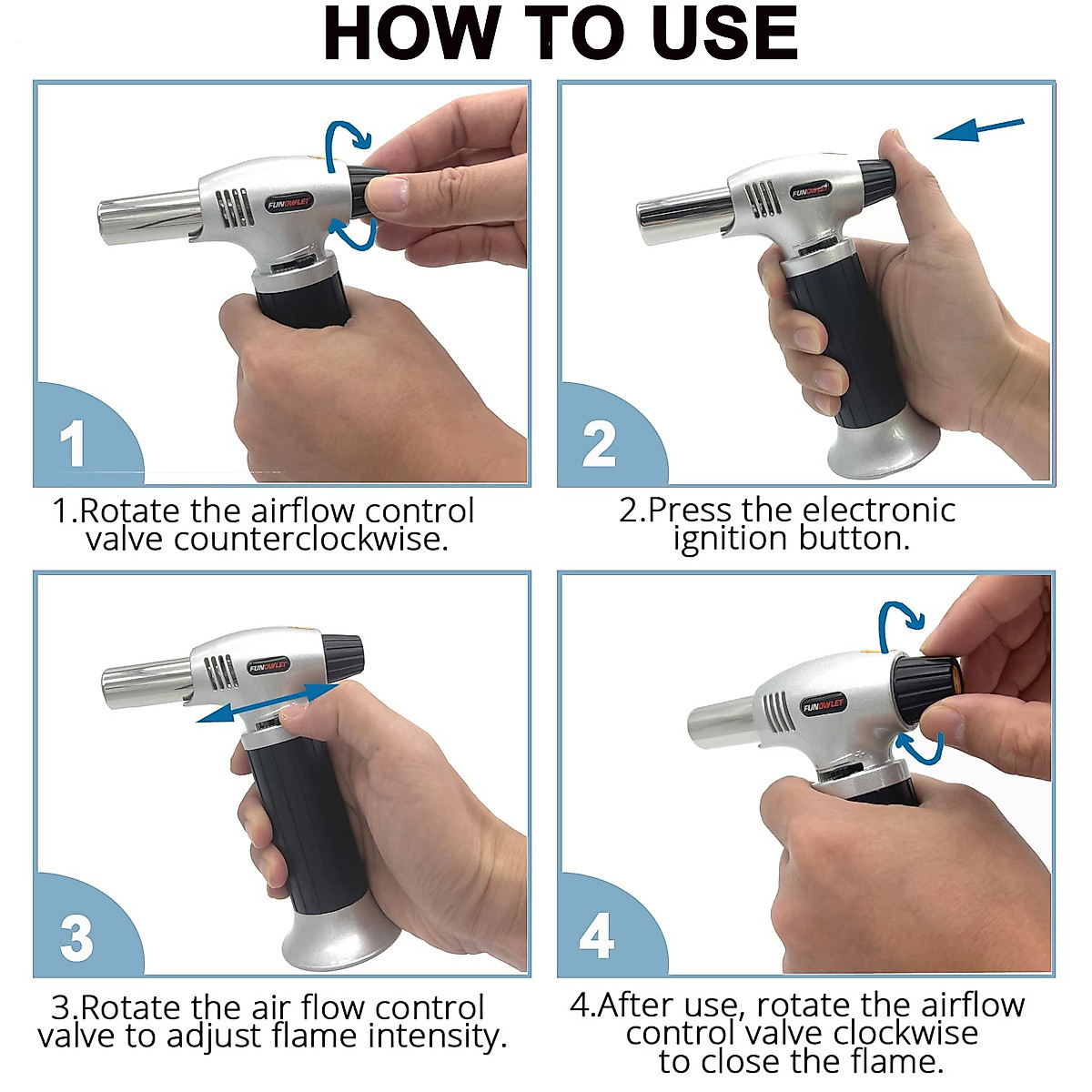 HOW TO USE

FUNOWLET

1

1.Rotate the airflow control valve counterclockwise.

FUNOWLET

2

2.Press the electronic ignition button.

FUNOWLET

3

3.Rotate the air flow control valve to adjust flame intensity.

FUNOWLET

4

4.After use, rotate the airflow control valve clockwise to close the flame.