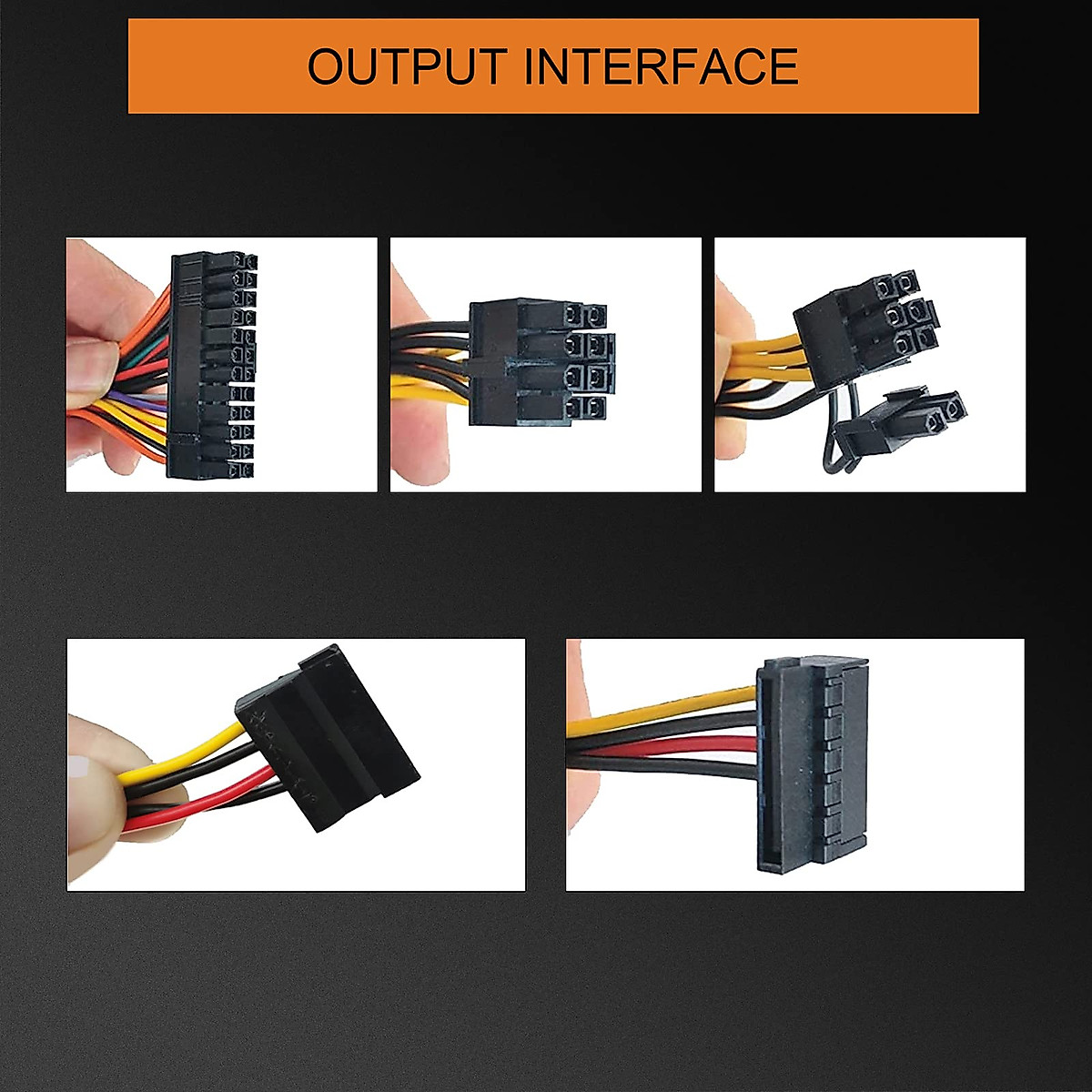 OUTPUT INTERFACE