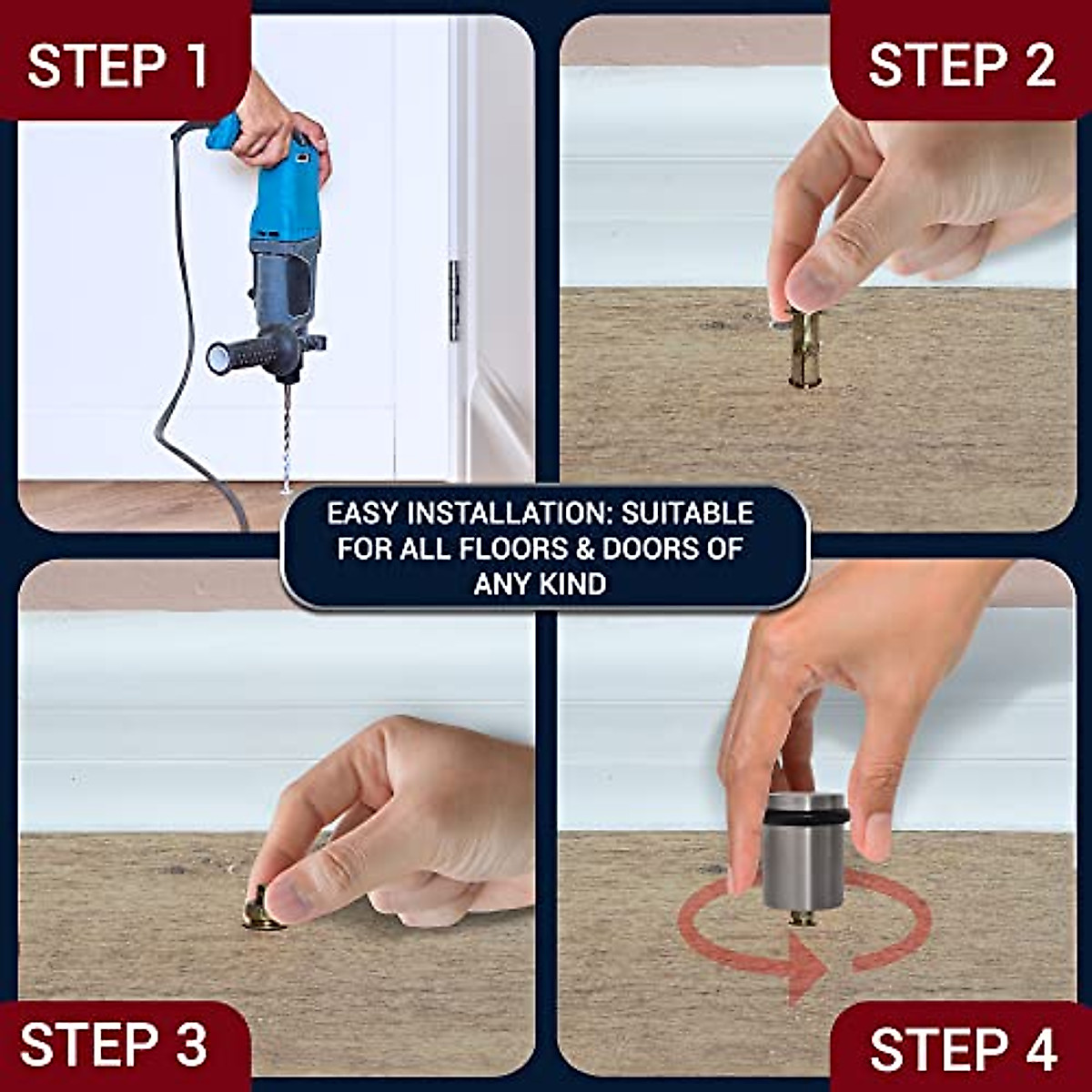 STEP 1

STEP 2

EASY INSTALLATION: SUITABLE FOR ALL FLOORS & DOORS OF ANY KIND

STEP 3

STEP 4