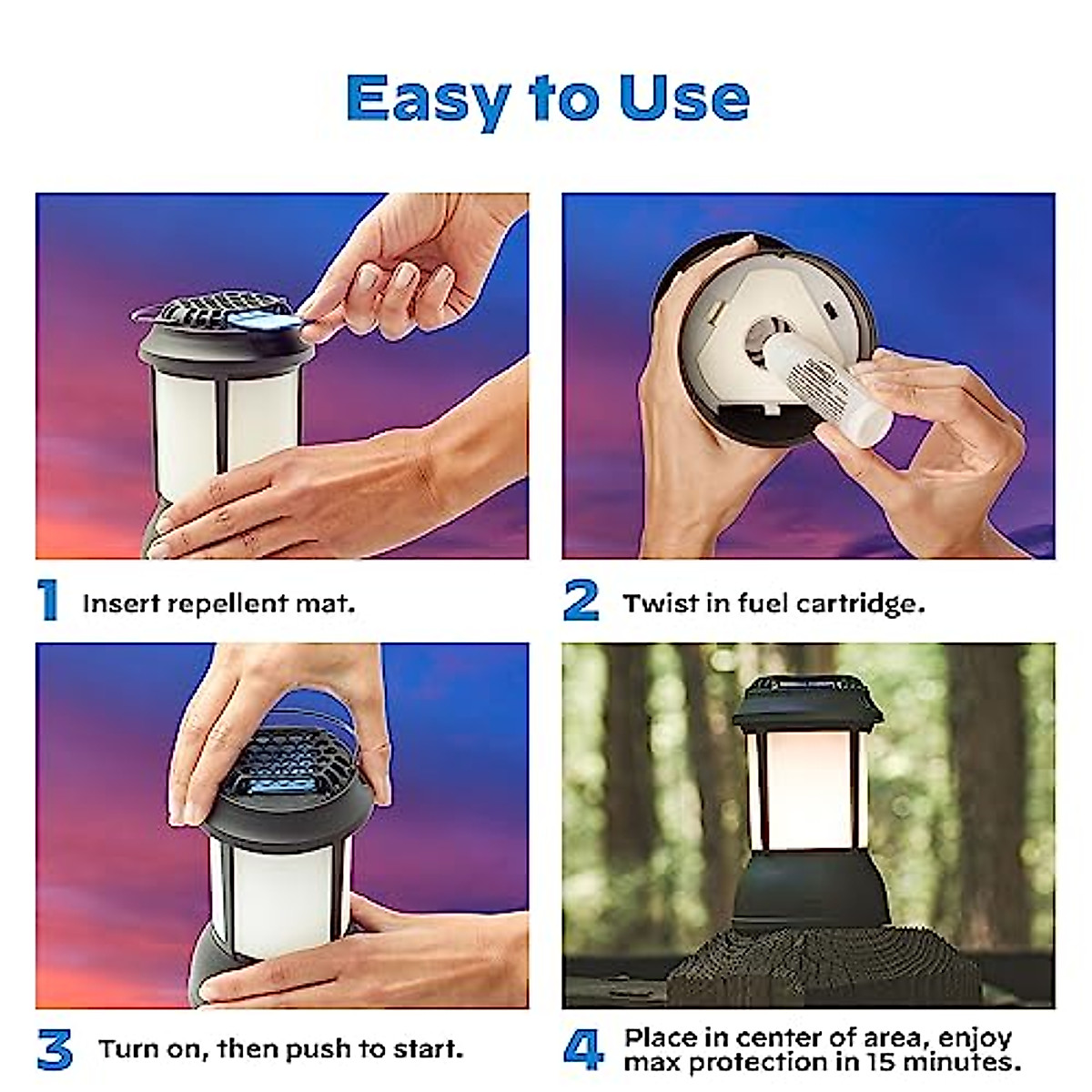 Easy to Use

1 Insert repellent mat.

2 Twist in fuel cartridge.

3 Turn on, then push to start.

4 Place in center of area, enjoy max protection in 15 minutes.