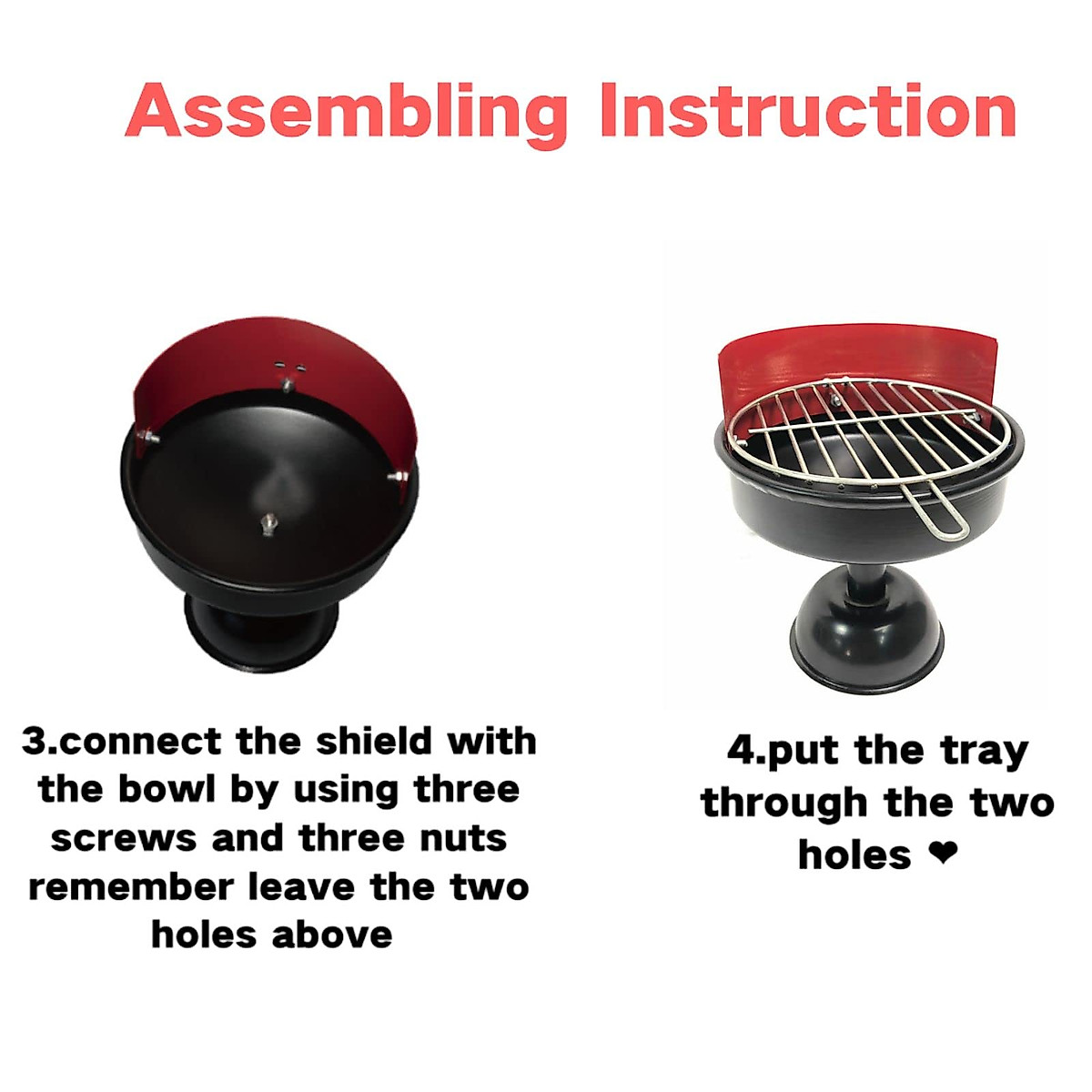 Assembling Instruction

3.connect the shield with the bowl by using three screws and three nuts remember leave the two holes above

4.put the tray through the two holes ❤