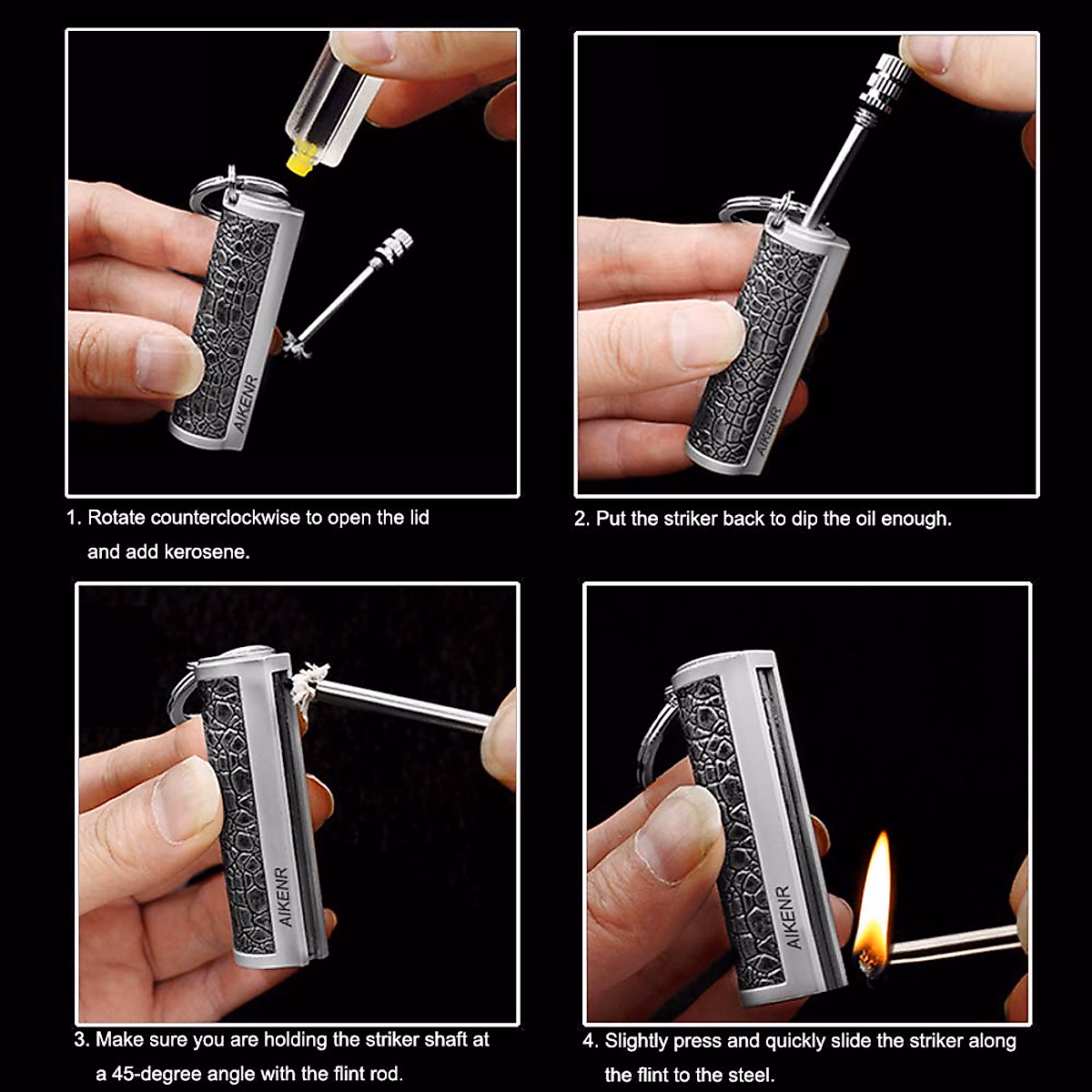 AIKENR

1. Rotate counterclockwise to open the lid and add kerosene.

AIKENR

2. Put the striker back to dip the oil enough.

AIKENR

3. Make sure you are holding the striker shaft at a 45-degree angle with the flint rod.

AIKENR

4. Slightly press and quickly slide the striker along the flint to the steel.