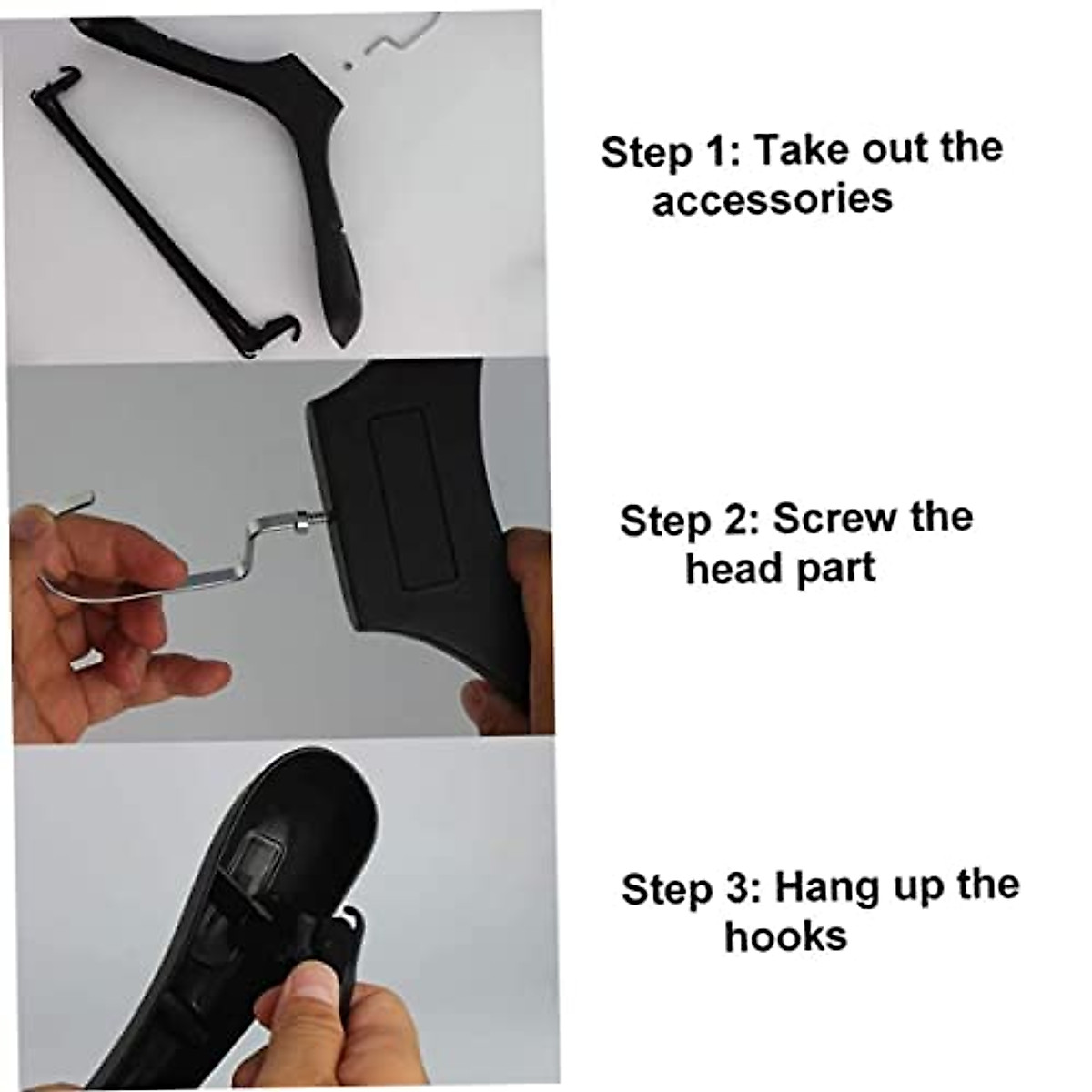 Step 1: Take out the accessories

Step 2: Screw the head part

Step 3: Hang up the hooks