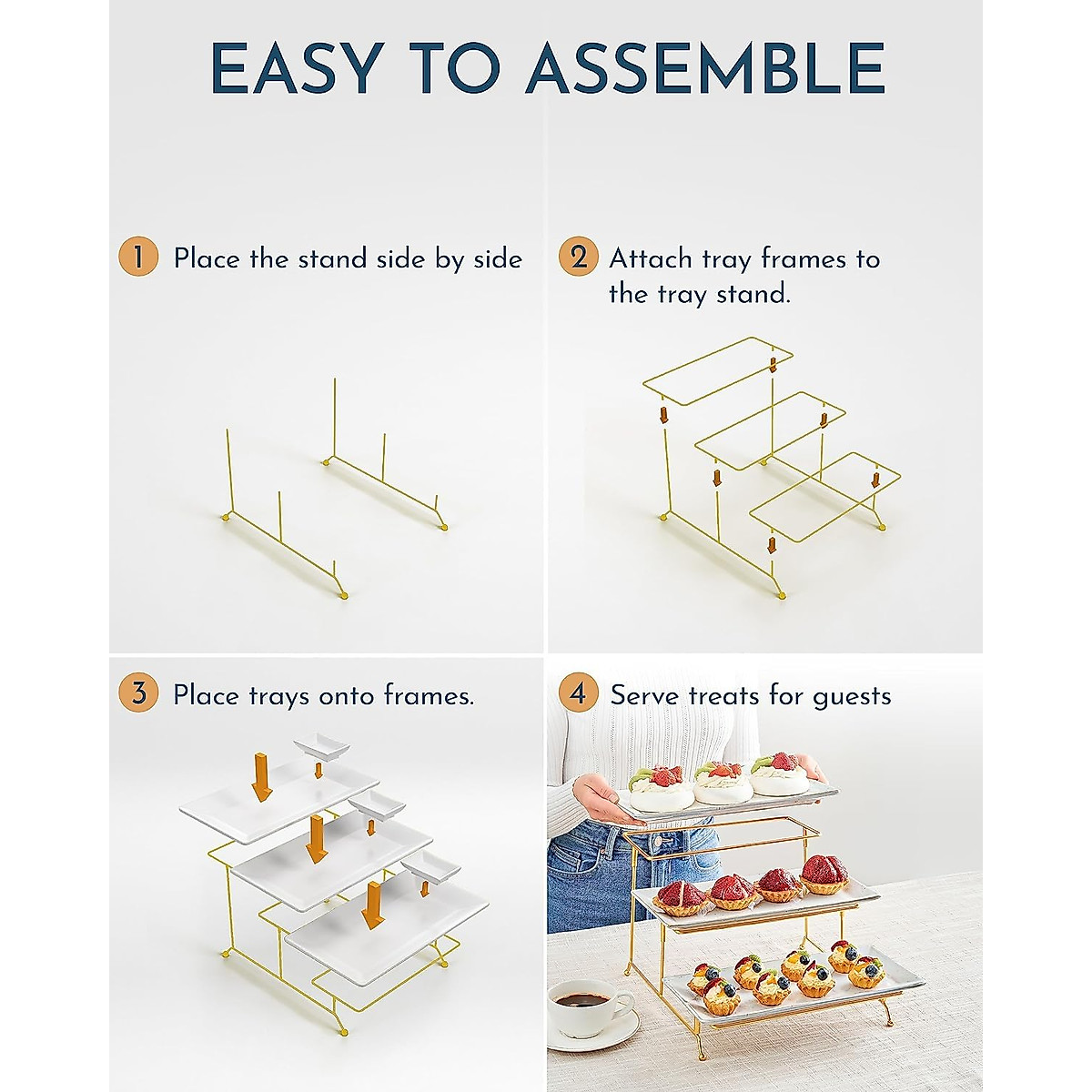 EASY TO ASSEMBLE

1 Place the stand side by side

2 Attach tray frames to the tray stand.

3 Place trays onto frames.

4 Serve treats for guests