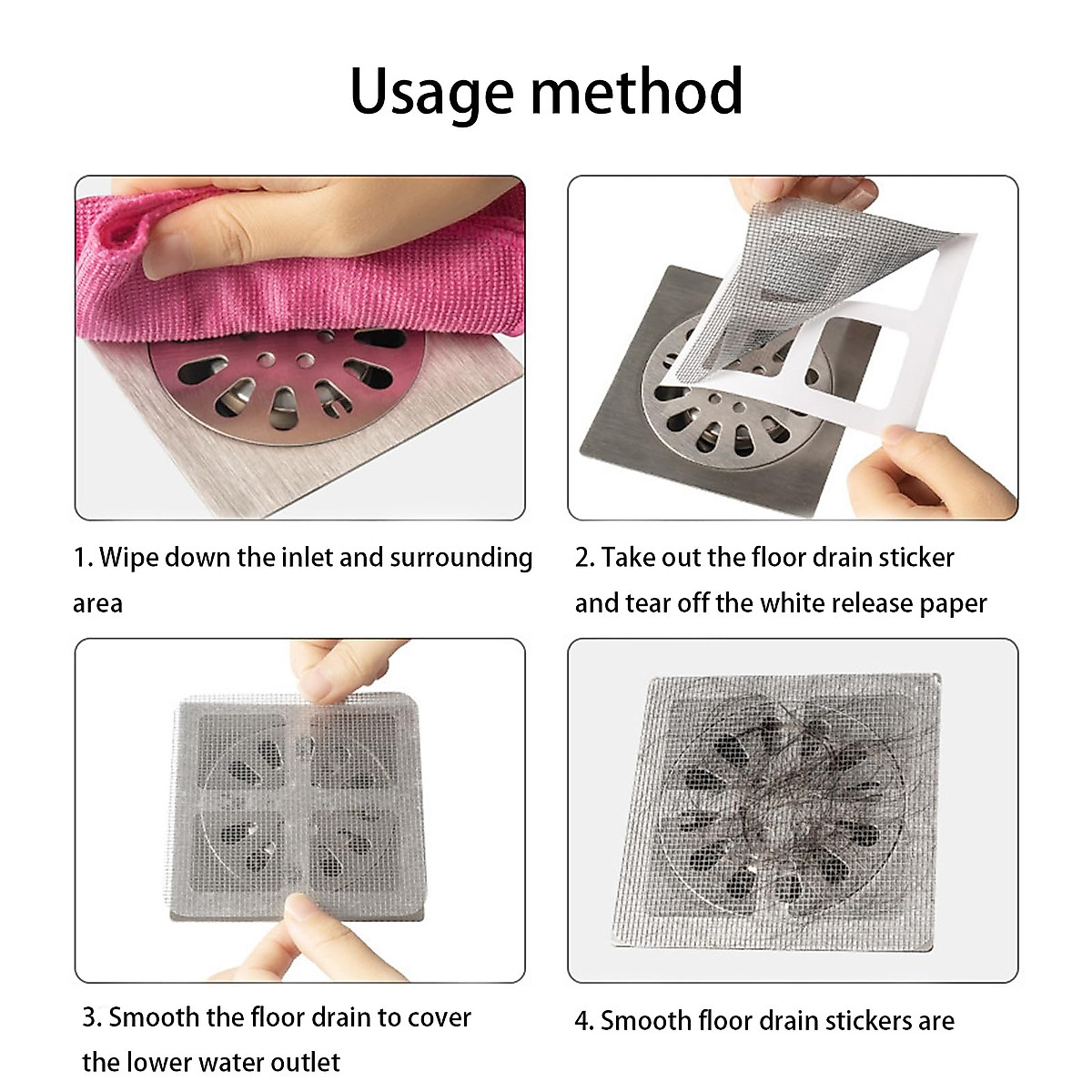 Usage method

1. Wipe down the inlet and surrounding area

2. Take out the floor drain sticker and tear off the white release paper

3. Smooth the floor drain to cover the lower water outlet

4. Smooth floor drain stickers are