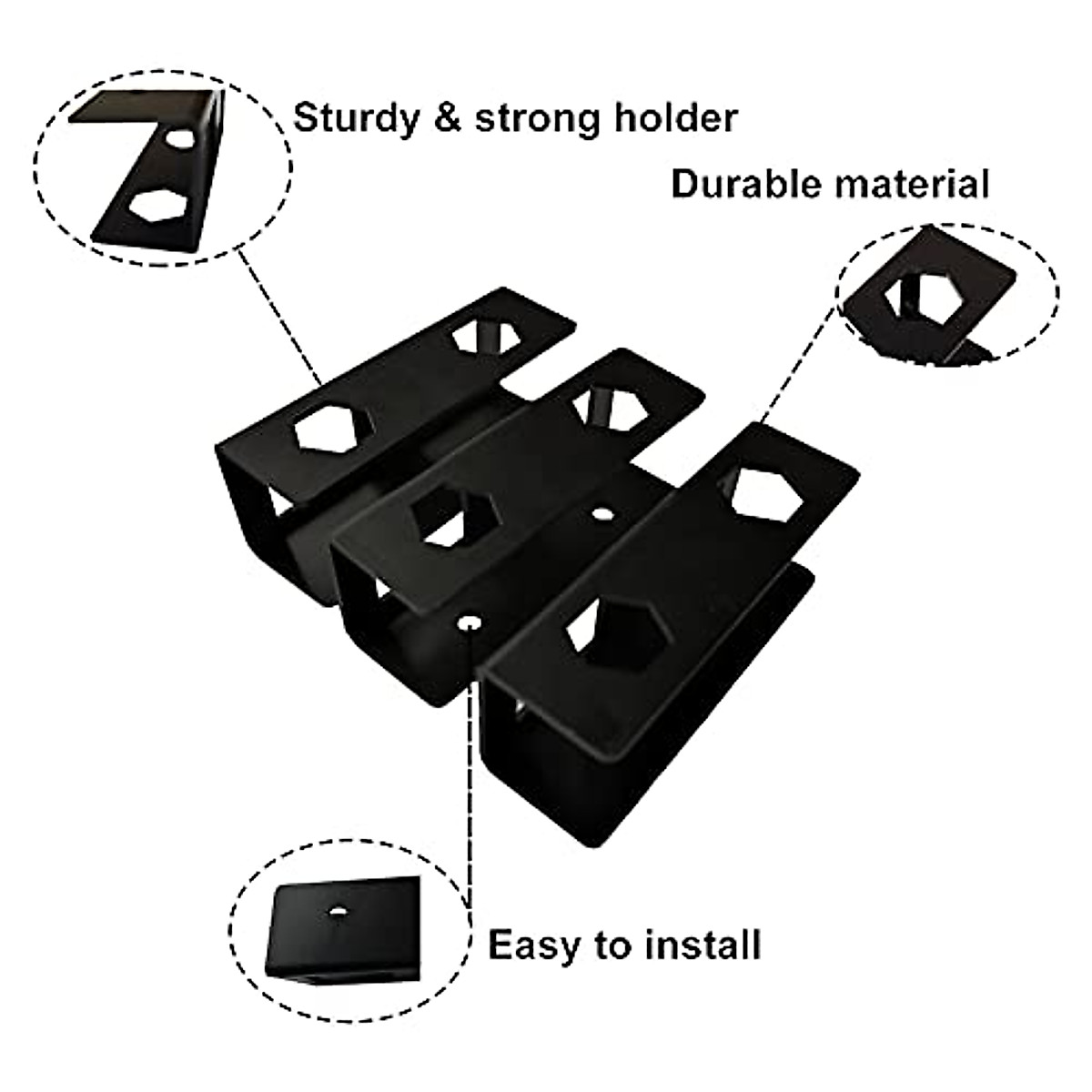 Sturdy & strong holder

Durable material

Easy to install