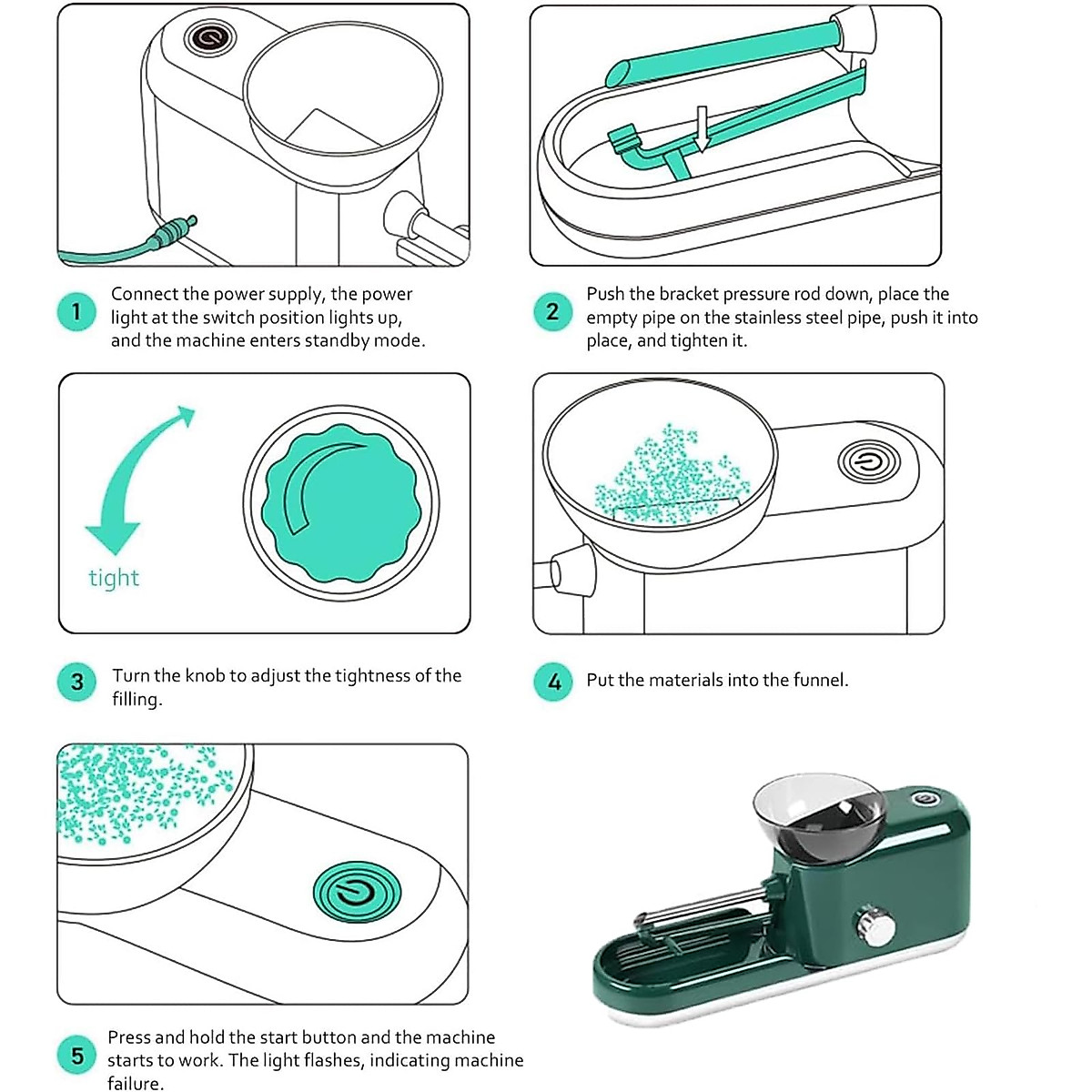 1 Connect the power supply, the power light at the switch position lights up, and the machine enters standby mode.

2 Push the bracket pressure rod down, place the empty pipe on the stainless steel pipe, push it into place, and tighten it.

tight

3 Turn the knob to adjust the tightness of the filling.

4 Put the materials into the funnel.

5 Press and hold the start button and the machine starts to work. The light flashes, indicating machine failure.