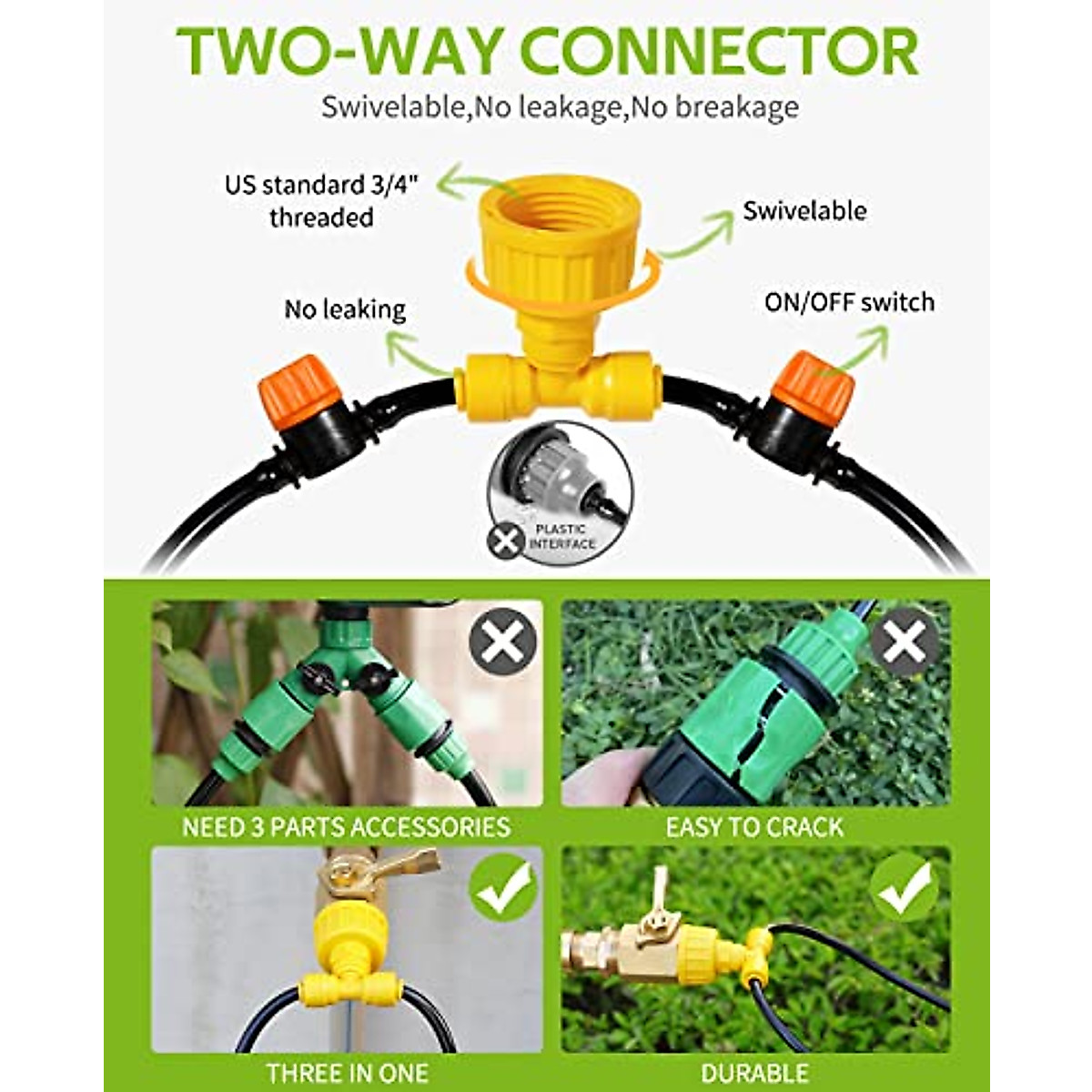 TWO-WAY CONNECTOR

Swivelable,No leakage,No breakage

US standard 3/4" threaded

Swivelable

No leaking

ON/OFF switch

PLASTIC INTERFACE

NEED 3 PARTS ACCESSORIES

EASY TO CRACK

THREE IN ONE

DURABLE