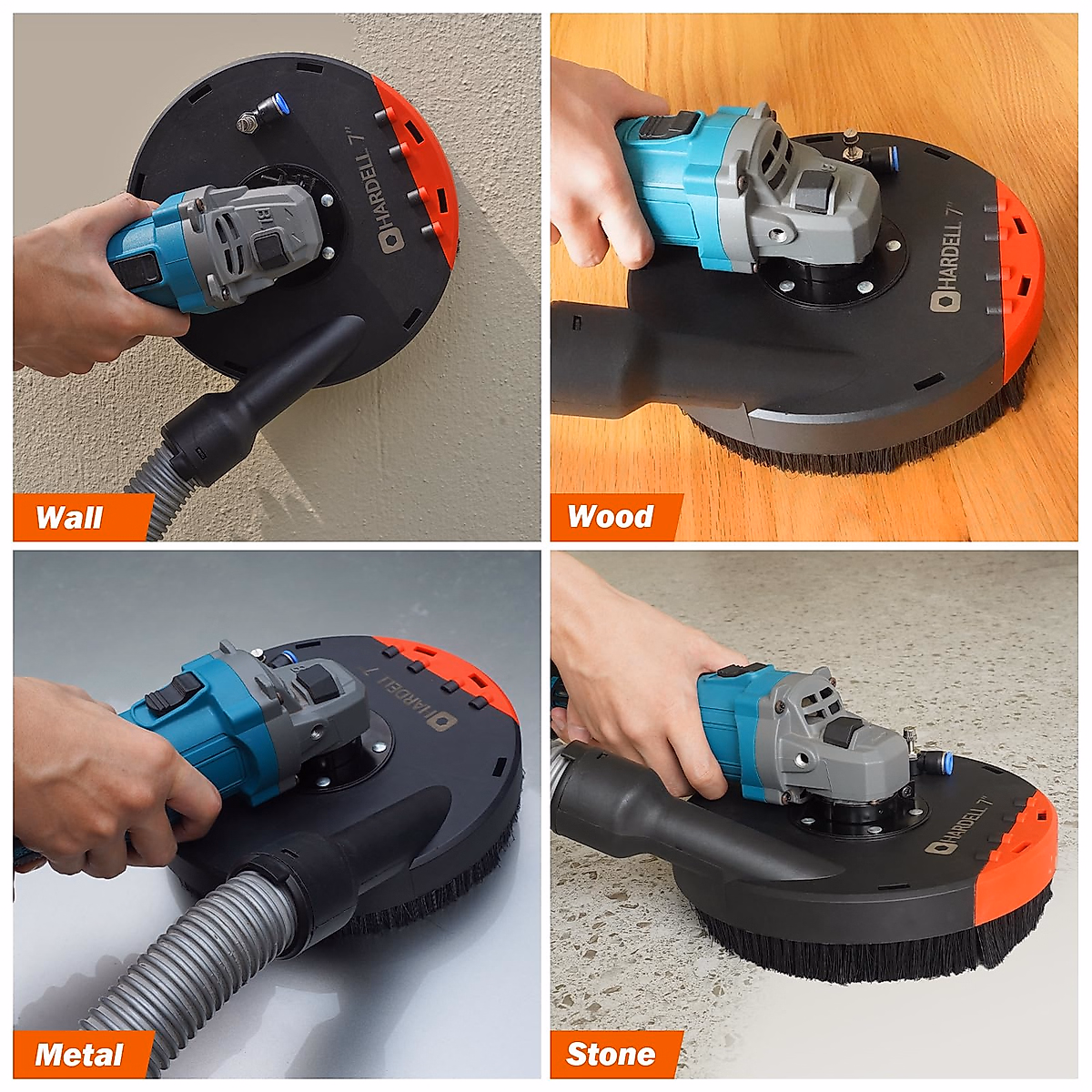 HARDELL 7"

Wall

HARDELL 7"

Wood

HARDELL 7"

Metal

HARDELL 7"

Stone